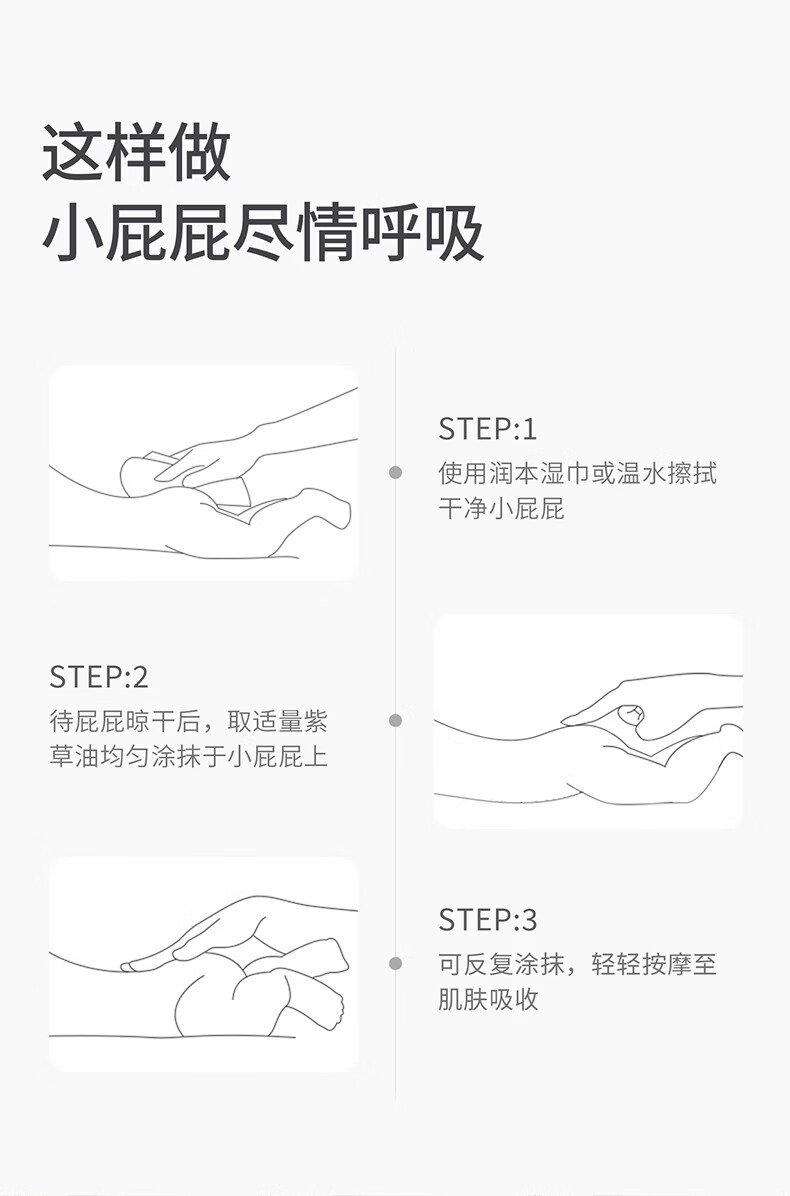 这样做
小屁屁尽情呼吸

STEP:1
使用润本湿巾或温水擦拭干净小屁屁

STEP:2
待屁屁晾干后，取适量紫草油均匀涂抹于小屁屁上

STEP:3
可反复涂抹，轻轻按摩至肌肤吸收