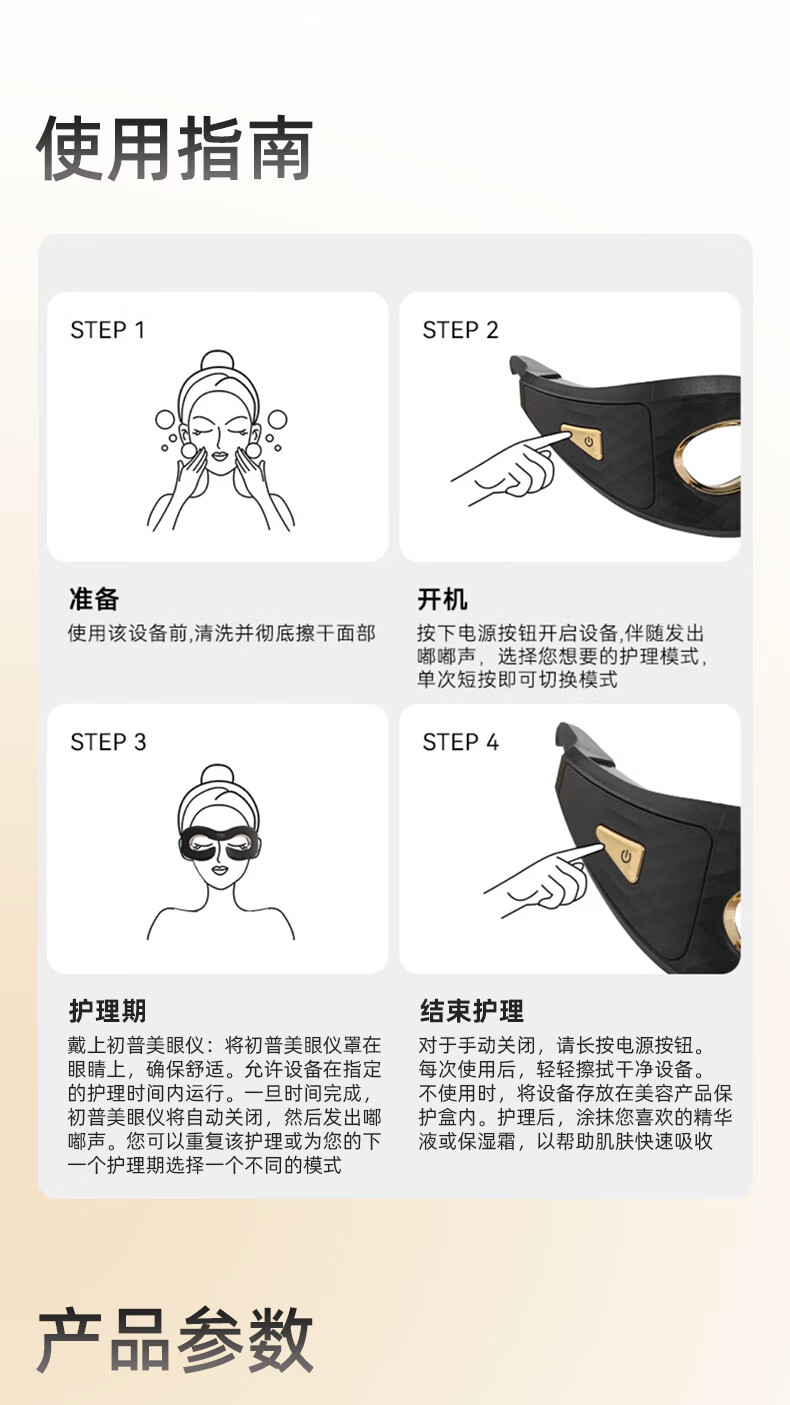 使用指南

STEP 1

准备

使用该设备前,清洗并彻底擦干面部

STEP 2

开机

按下电源按钮开启设备,伴随发出嘟嘟声，选择您想要的护理模式，单次短按即可切换模式

STEP 3

护理期

戴上初普美眼仪：将初普美眼仪罩在眼睛上，确保舒适。允许设备在指定的护理时间内运行。一旦时间完成，初普美眼仪将自动关闭，然后发出嘟嘟声。您可以重复该护理或为您的下一个护理期选择一个不同的模式

STEP 4

结束护理

对于手动关闭，请长按电源按钮。每次使用后，轻轻擦拭干净设备。不使用时，将设备存放在美容产品保护盒内。护理后，涂抹您喜欢的精华液或保湿霜，以帮助肌肤快速吸收

产品参数