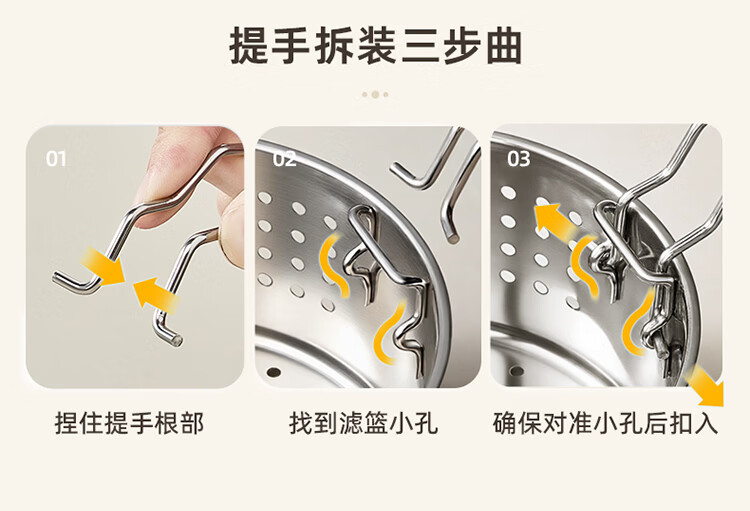 提手拆装三步曲

01

捏住提手根部

02

找到滤篮小孔

03

确保对准小孔后扣入