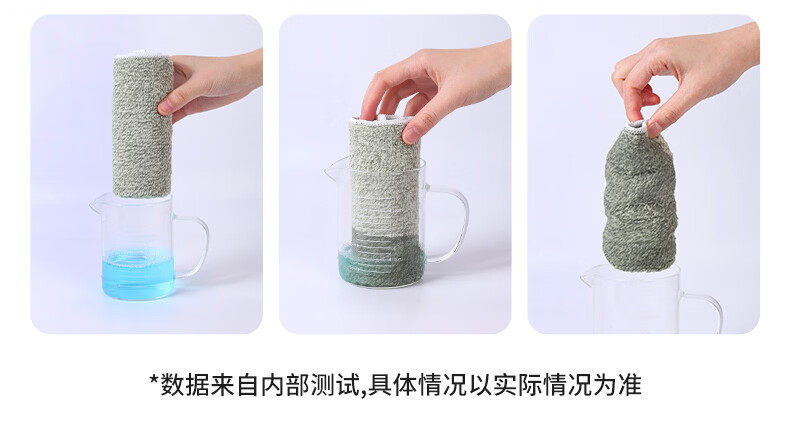 *数据来自内部测试,具体情况以实际情况为准