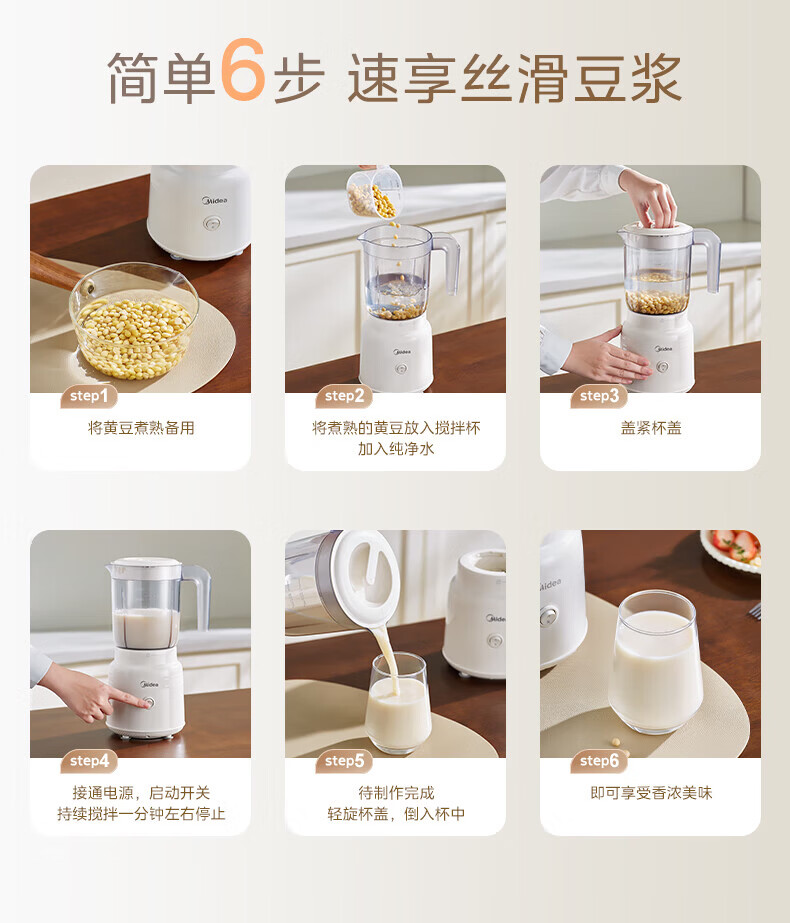 简单6步 速享丝滑豆浆

Midea

step1
将黄豆煮熟备用

Midea

step2
将煮熟的黄豆放入搅拌杯
加入纯净水

Midea

step3
盖紧杯盖

Midea

step4
接通电源，启动开关
持续搅拌一分钟左右停止

Midea

step5
待制作完成
轻旋杯盖，倒入杯中

Midea

step6
即可享受香浓美味