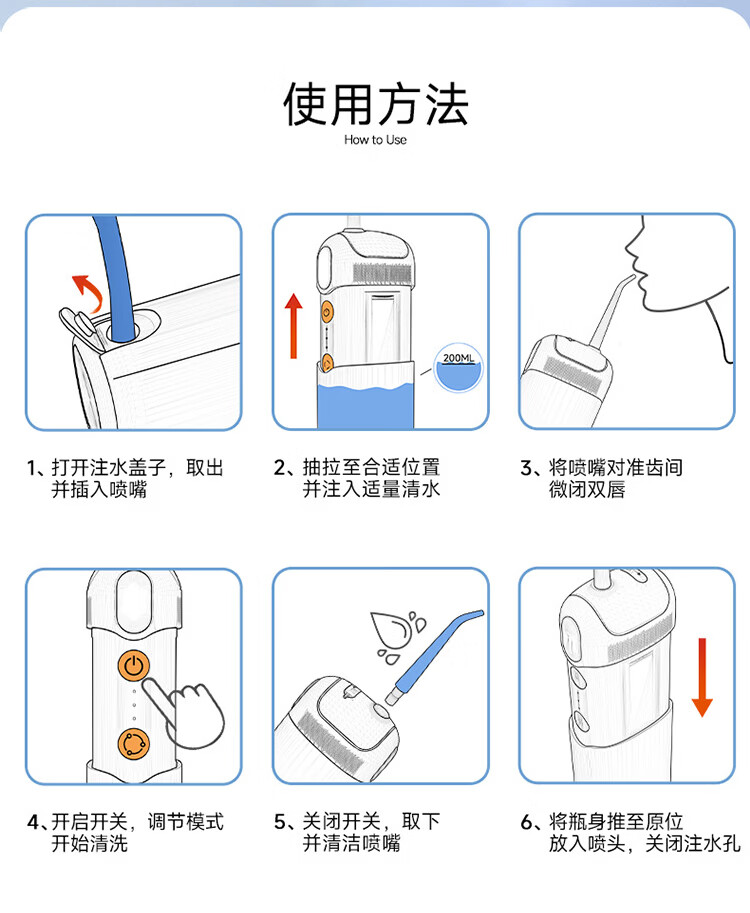 使用方法
How to Use

200ML

1、打开注水盖子，取出并插入喷嘴

2、抽拉至合适位置并注入适量清水

3、将喷嘴对准齿间微闭双唇

4、开启开关，调节模式开始清洗

5、关闭开关，取下并清洁喷嘴

6、将瓶身推至原位放入喷头，关闭注水孔