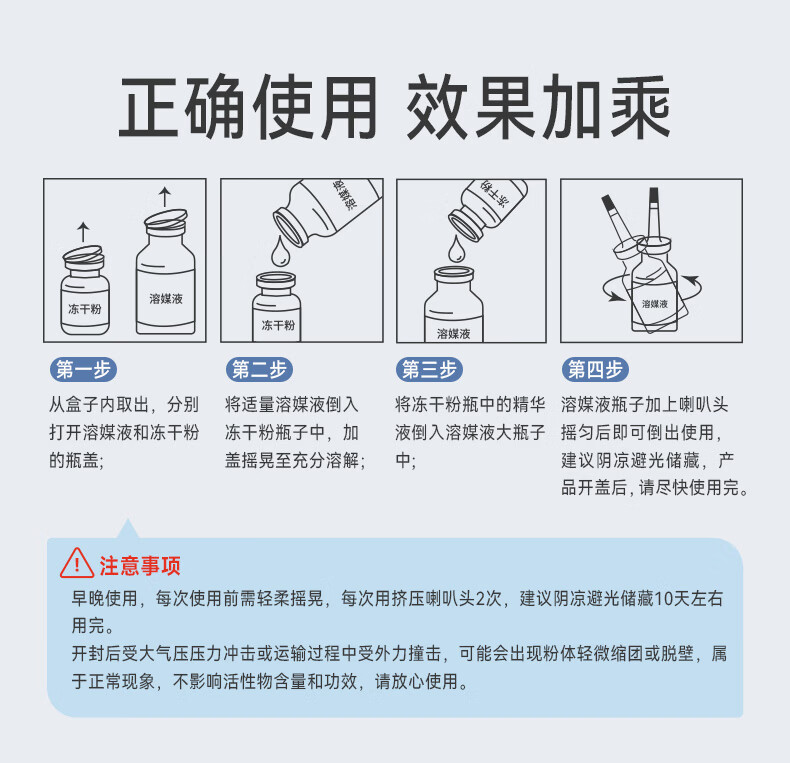 正确使用 效果加乘

冻干粉

溶媒液

溶媒液

冻干粉

冻干粉

溶媒液

溶媒液

第一步

从盒子内取出，分别打开溶媒液和冻干粉的瓶盖;

第二步

将适量溶媒液倒入冻干粉瓶子中，加盖摇晃至充分溶解;

第三步

将冻干粉瓶中的精华液倒入溶媒液大瓶子中;

第四步

溶媒液瓶子加上喇叭头摇匀后即可倒出使用，建议阴凉避光储藏，产品开盖后，请尽快使用完。

注意事项

早晚使用，每次使用前需轻柔摇晃，每次用挤压喇叭头2次，建议阴凉避光储藏10天左右用完。

开封后受大气压压力冲击或运输过程中受外力撞击，可能会出现粉体轻微缩团或脱壁，属于正常现象，不影响活性物含量和功效，请放心使用。