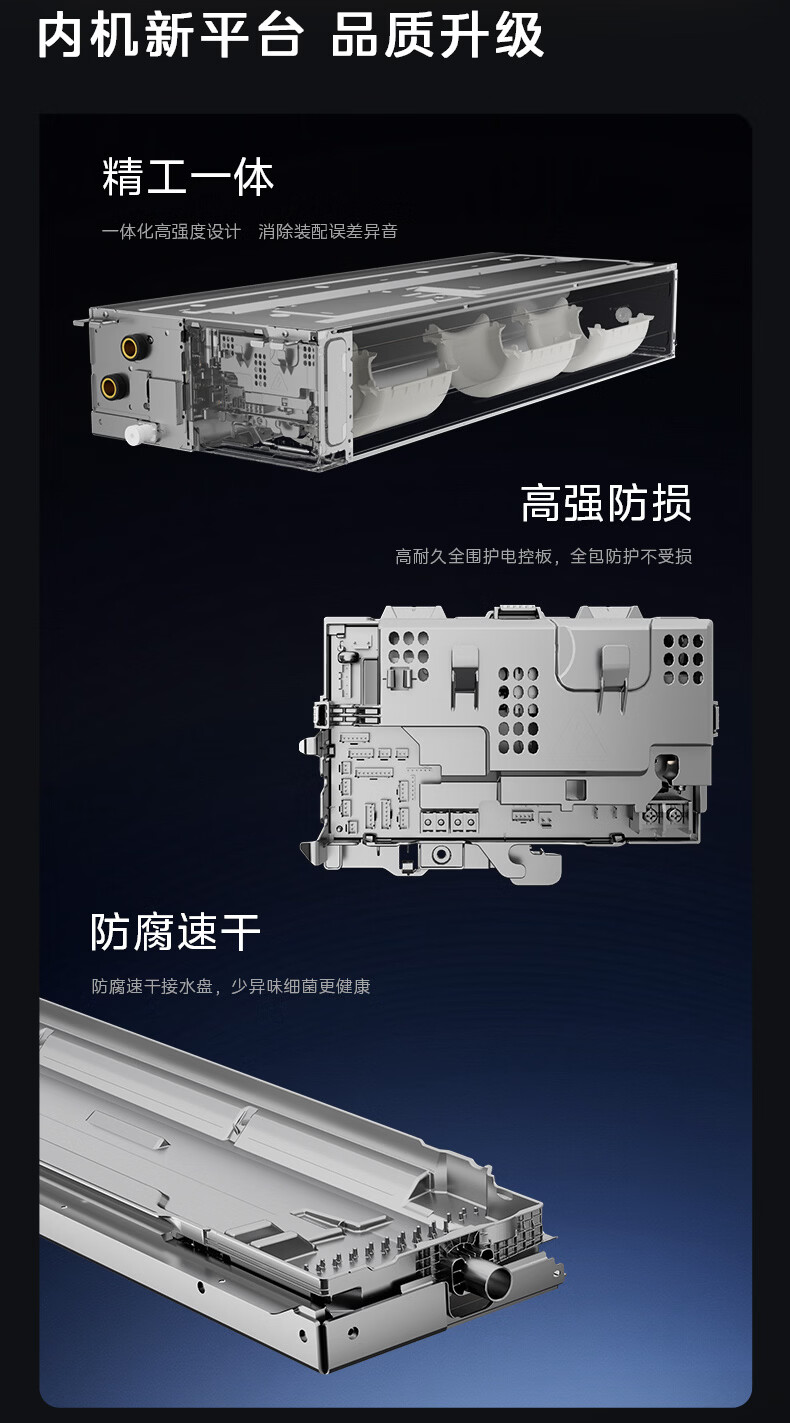 内机新平台 品质升级

精工一体

一体化高强度设计 消除装配误差异音

高强防损

高耐久全围护电控板，全包防护不受损

防腐速干

防腐速干接水盘，少异味细菌更健康