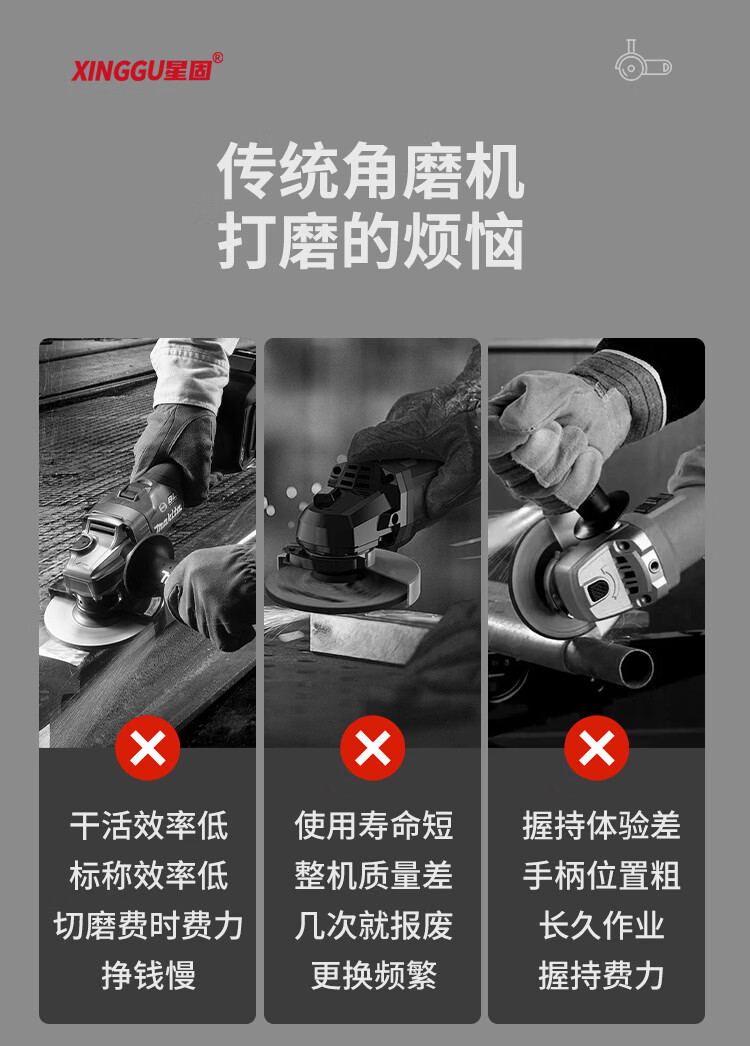 XINGGU星固®

传统角磨机
打磨的烦恼

干活效率低
标称效率低
切磨费时费力
挣钱慢

使用寿命短
整机质量差
几次就报废
更换频繁

握持体验差
手柄位置粗
长久作业
握持费力