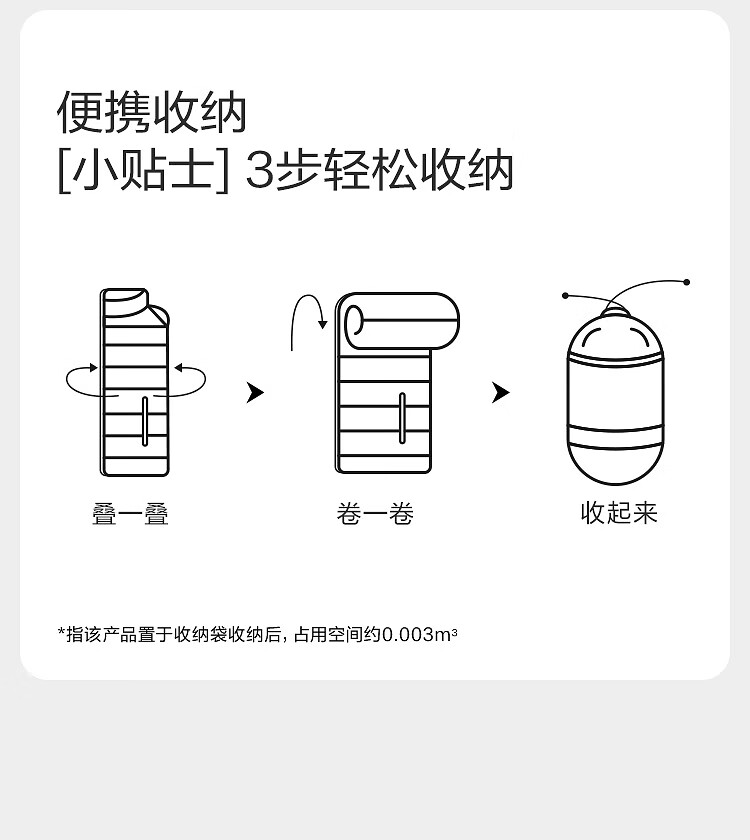 便携收纳
[小贴士] 3步轻松收纳

叠一叠

卷一卷

收起来

*指该产品置于收纳袋收纳后，占用空间约0.003m³