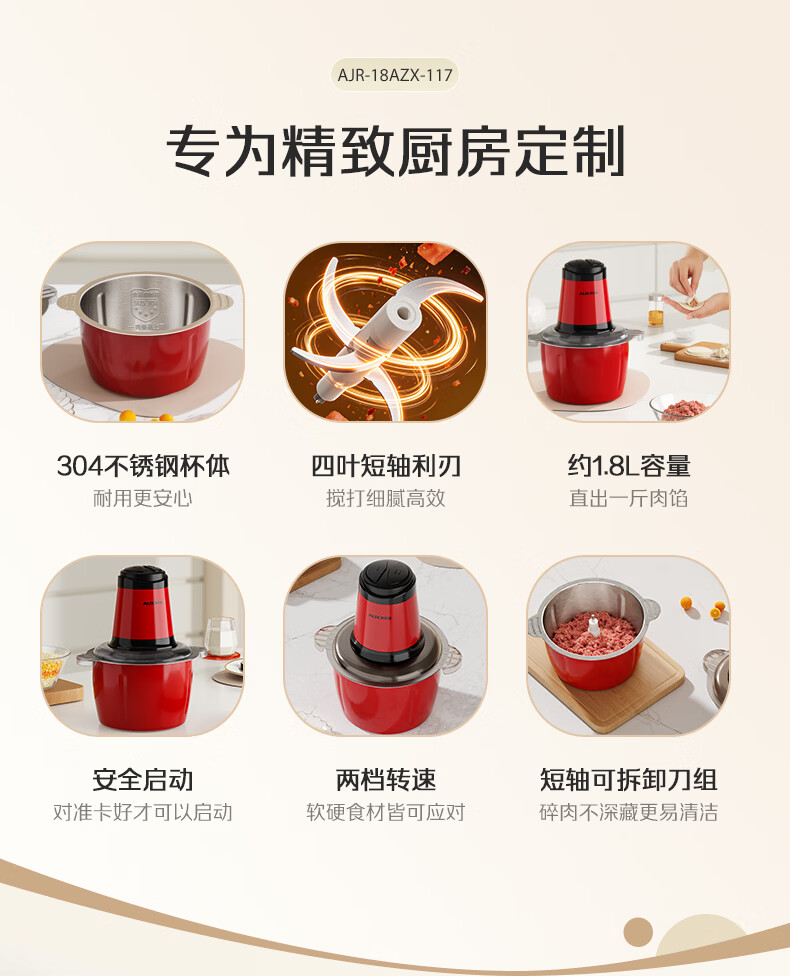 AJR-18AZX-117

专为精致厨房定制

304不锈钢杯体
耐用更安心

四叶短轴利刃
搅打细腻高效

约1.8L容量
直出一斤肉馅

安全启动
对准卡好才可以启动

两档转速
软硬食材皆可应对

短轴可拆卸刀组
碎肉不深藏更易清洁