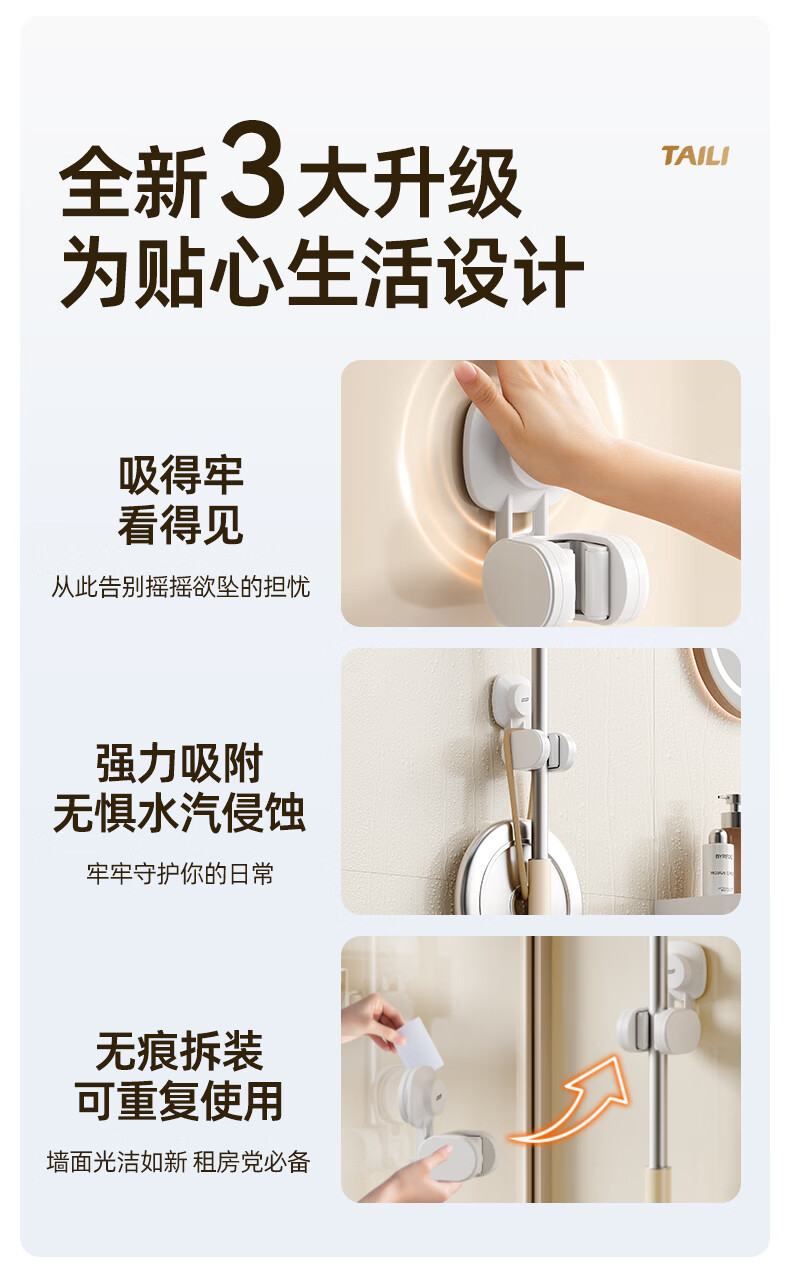 全新3大升级
为贴心生活设计

TAILI

吸得牢
看得见

从此告别摇摇欲坠的担忧

强力吸附
无惧水汽侵蚀

牢牢守护你的日常

无痕拆装
可重复使用

墙面光洁如新 租房党必备