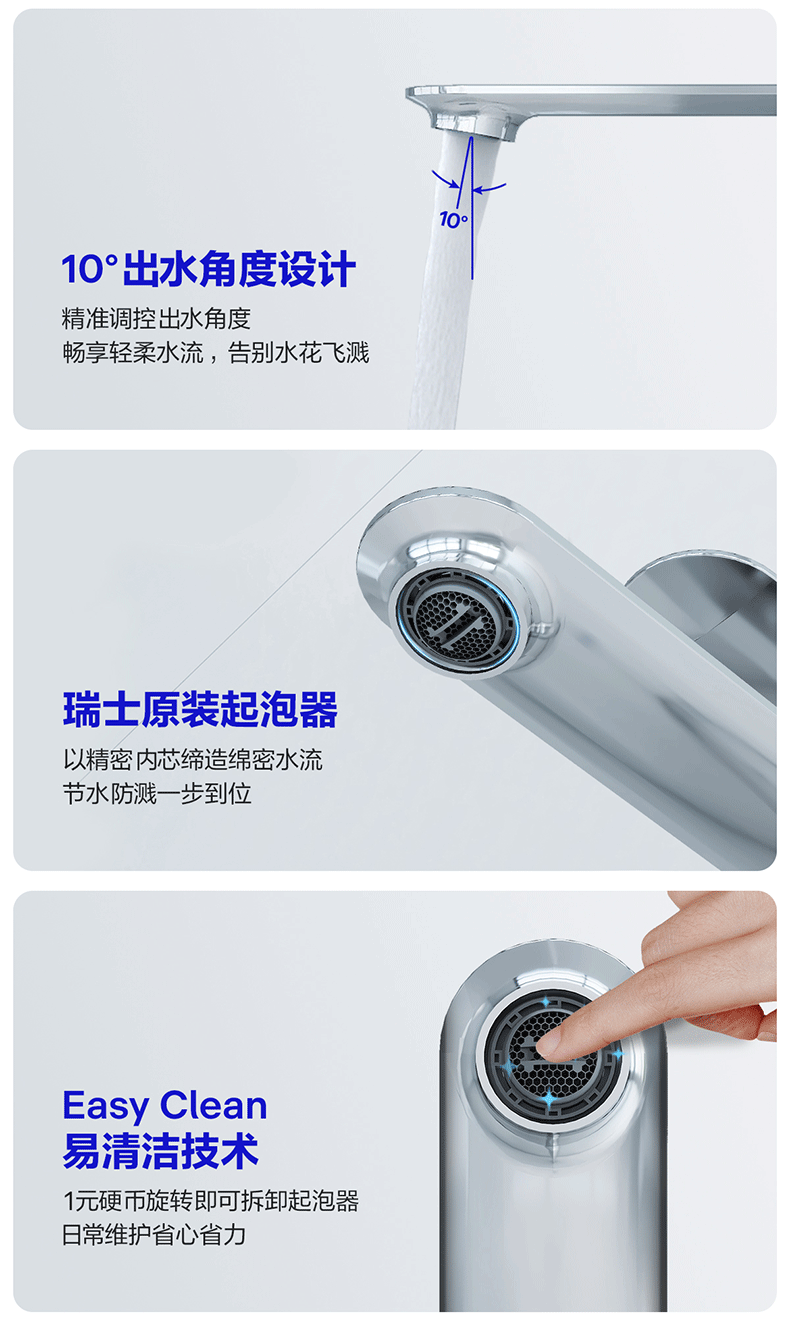 10°

10°出水角度设计

精准调控出水角度
畅享轻柔水流，告别水花飞溅

瑞士原装起泡器

以精密内芯缔造绵密水流
节水防溅一步到位

Easy Clean
易清洁技术

1元硬币旋转即可拆卸起泡器
日常维护省心省力