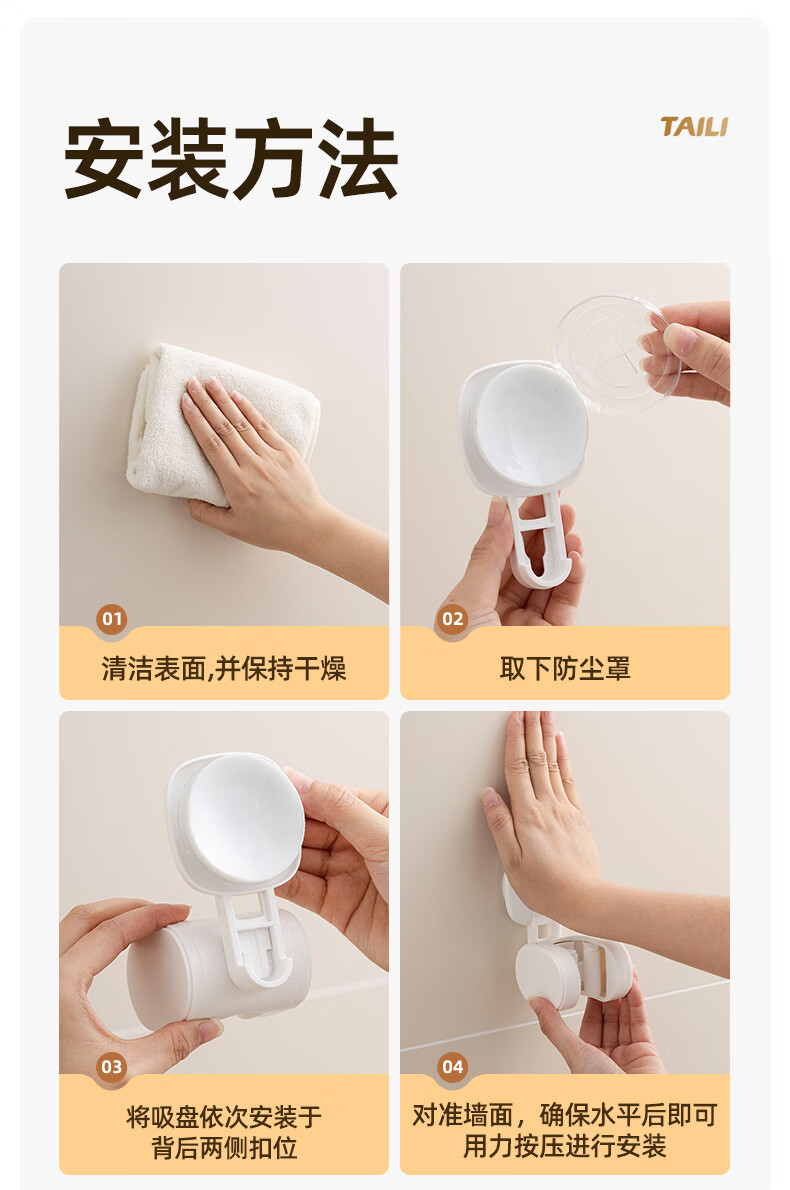 安装方法

TAILI

01
清洁表面,并保持干燥

02
取下防尘罩

03
将吸盘依次安装于背后两侧扣位

04
对准墙面，确保水平后即可用力按压进行安装