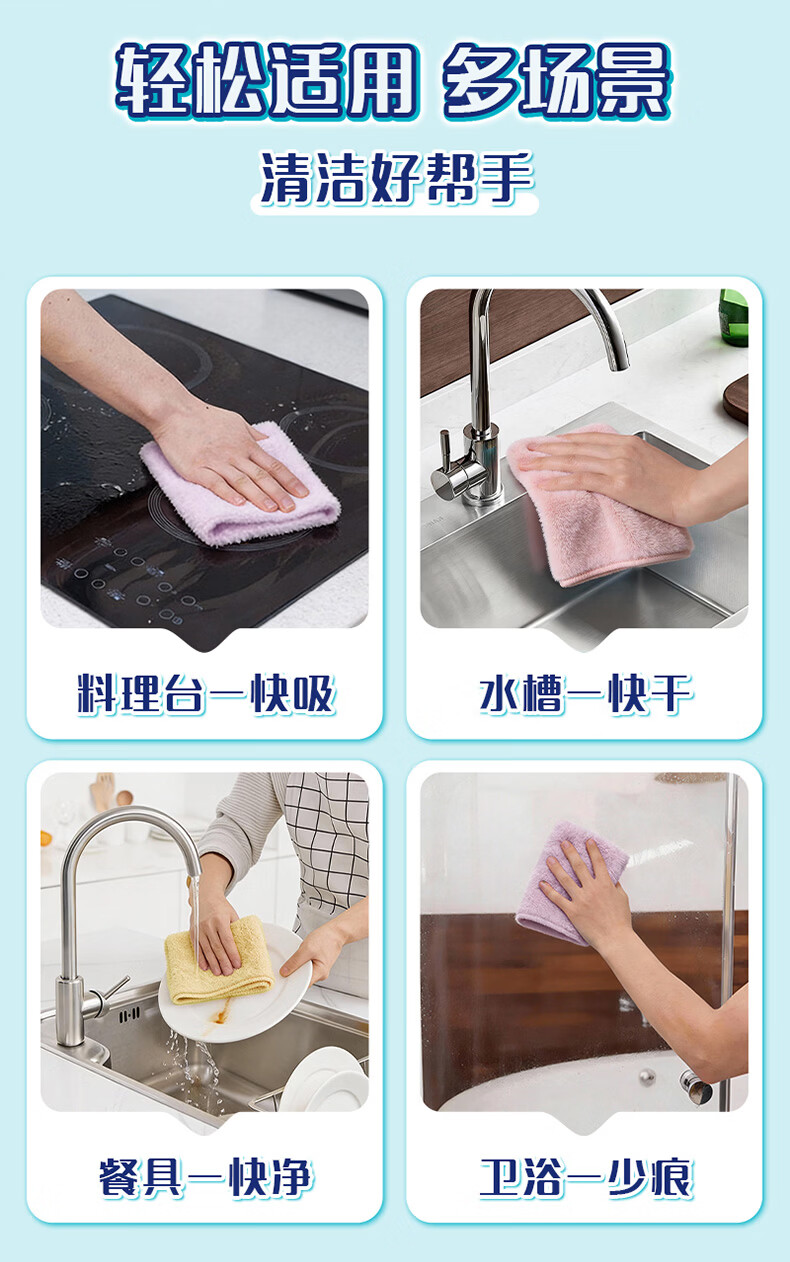 轻松适用 多场景

清洁好帮手

料理台—快吸

水槽—快干

餐具—快净

卫浴—少痕