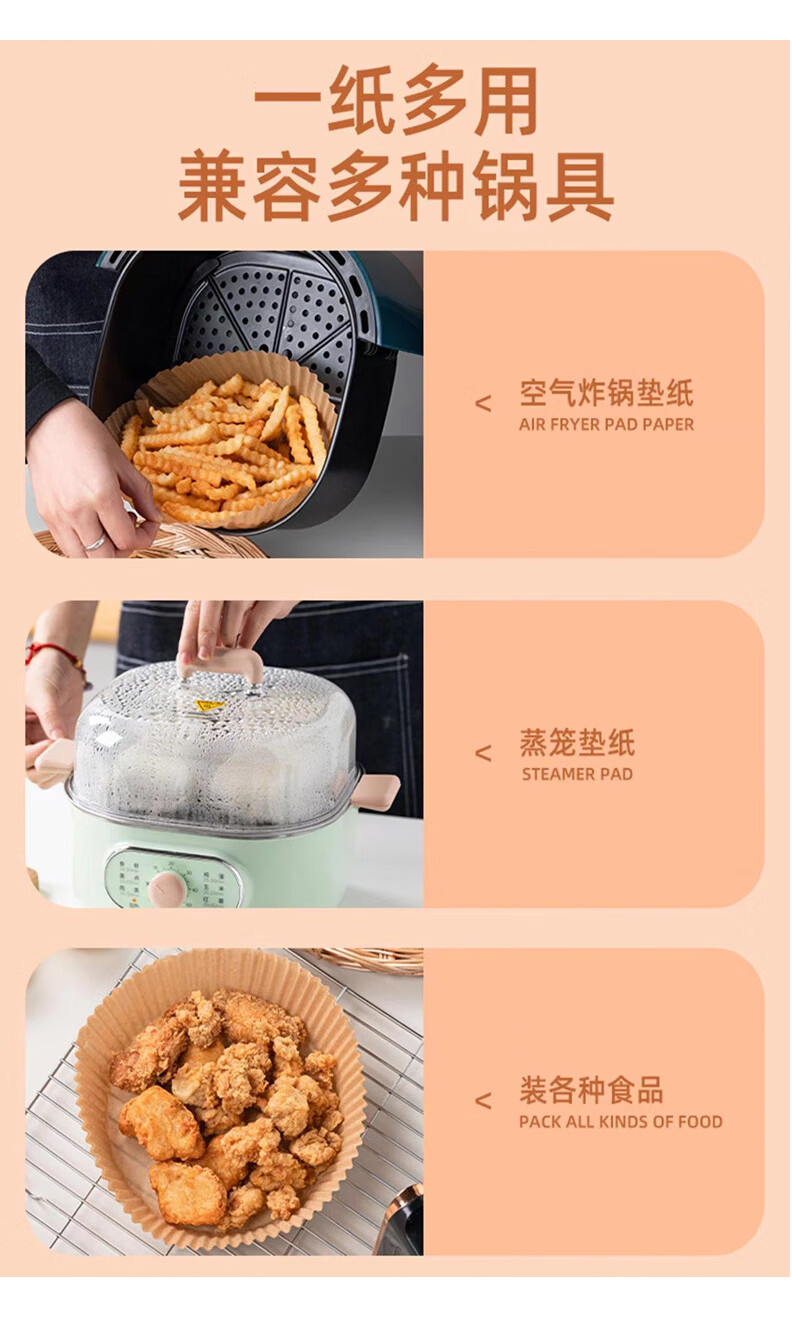 一纸多用
兼容多种锅具

< 空气炸锅垫纸
AIR FRYER PAD PAPER

< 蒸笼垫纸
STEAMER PAD

< 装各种食品
PACK ALL KINDS OF FOOD