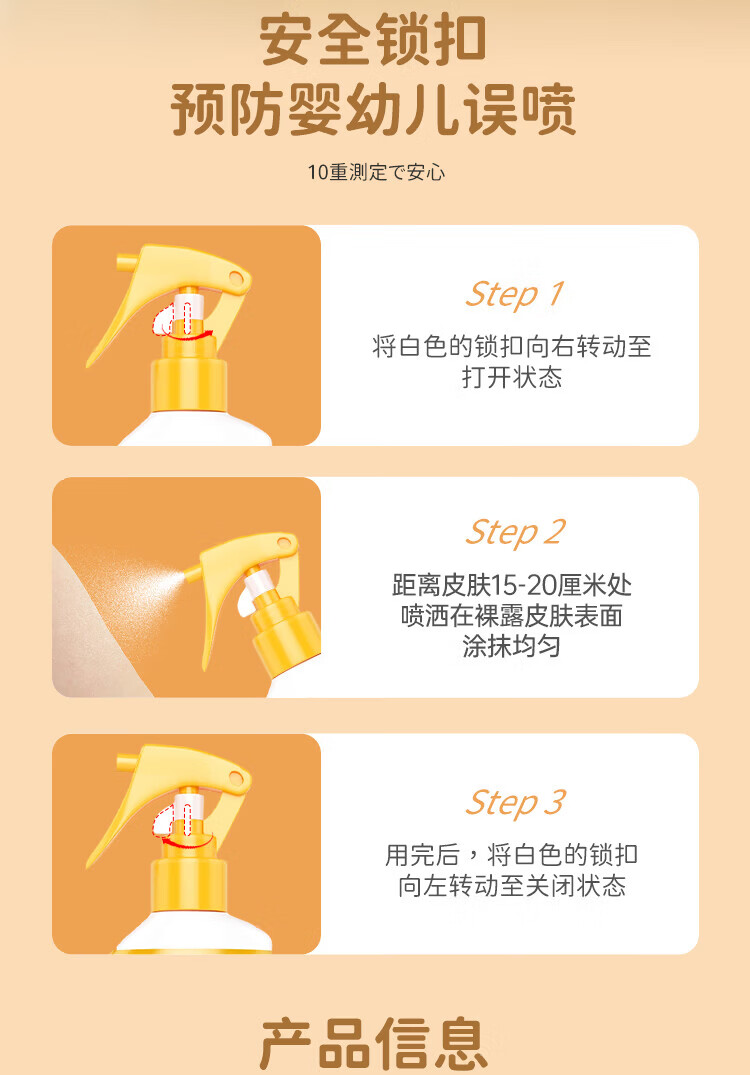 安全锁扣
预防婴幼儿误喷

10重测定で安心

Step 1
将白色的锁扣向右转动至打开状态

Step 2
距离皮肤15-20厘米处喷洒在裸露皮肤表面涂抹均匀

Step 3
用完后，将白色的锁扣向左转动至关闭状态

产品信息