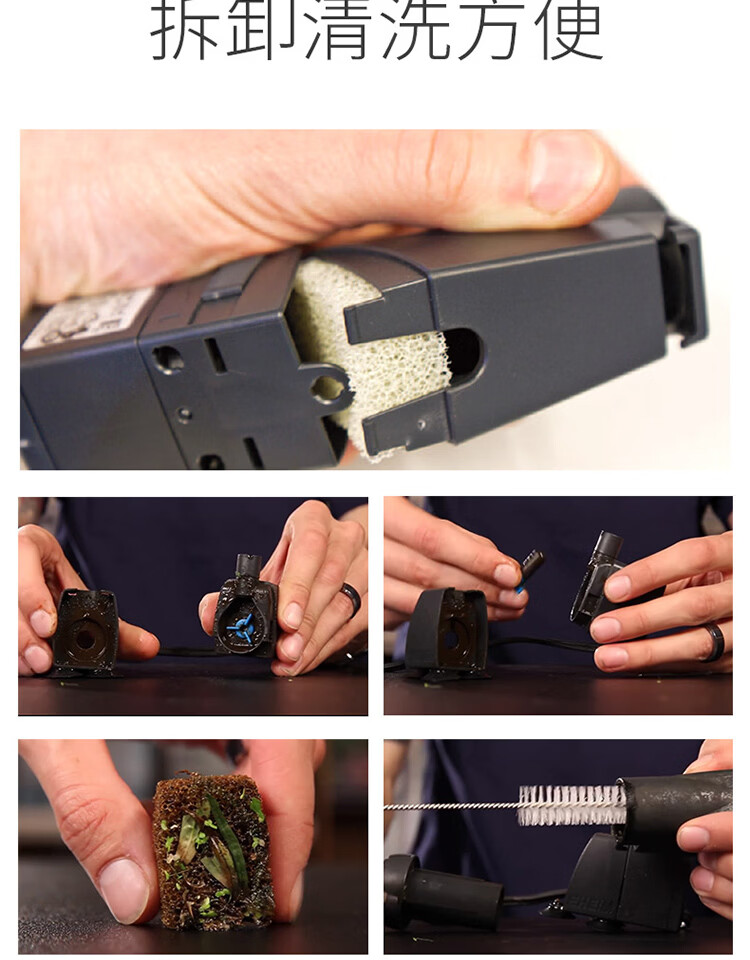 拆卸清洗方便