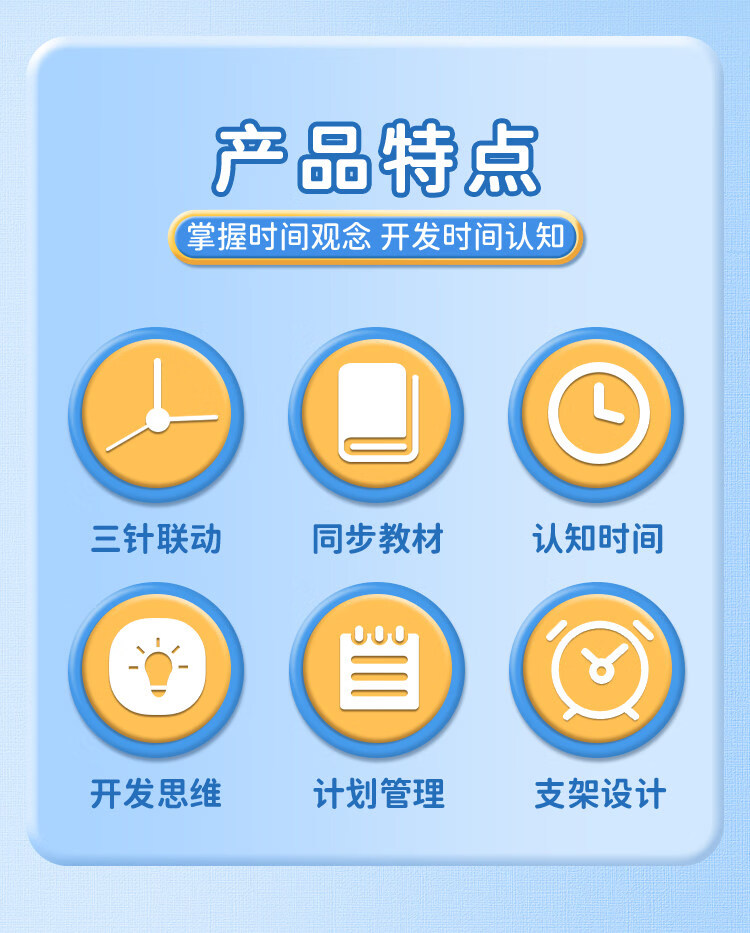 产品特点

掌握时间观念 开发时间认知

三针联动

同步教材

认知时间

开发思维

计划管理

支架设计