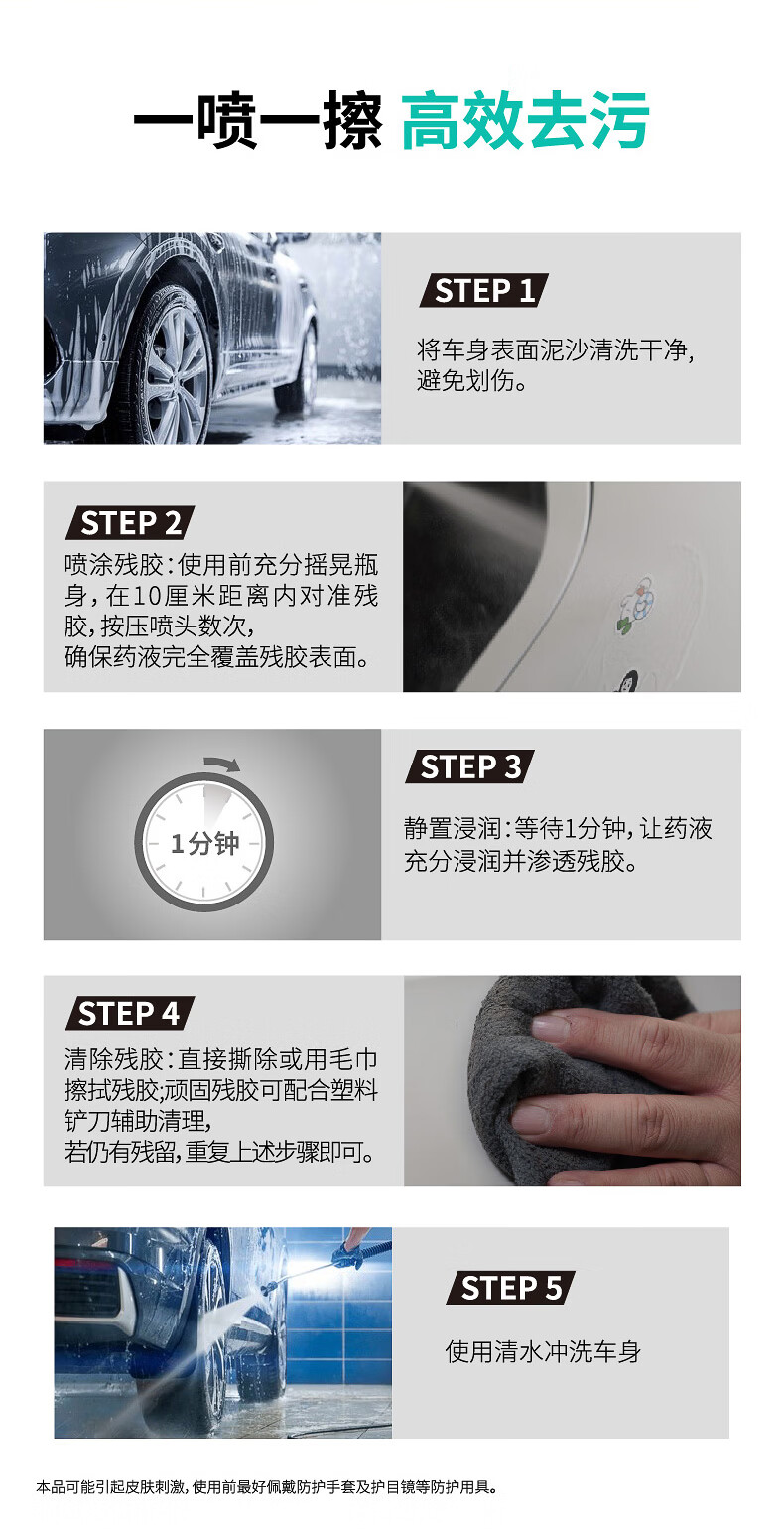 一喷一擦 高效去污

STEP 1

将车身表面泥沙清洗干净，避免划伤。

STEP 2

喷涂残胶：使用前充分摇晃瓶身，在10厘米距离内对准残胶，按压喷头数次，确保药液完全覆盖残胶表面。

1分钟

STEP 3

静置浸润：等待1分钟，让药液充分浸润并渗透残胶。

STEP 4

清除残胶：直接撕除或用毛巾擦拭残胶;顽固残胶可配合塑料铲刀辅助清理，若仍有残留，重复上述步骤即可。

STEP 5

使用清水冲洗车身

本品可能引起皮肤刺激，使用前最好佩戴防护手套及护目镜等防护用具。