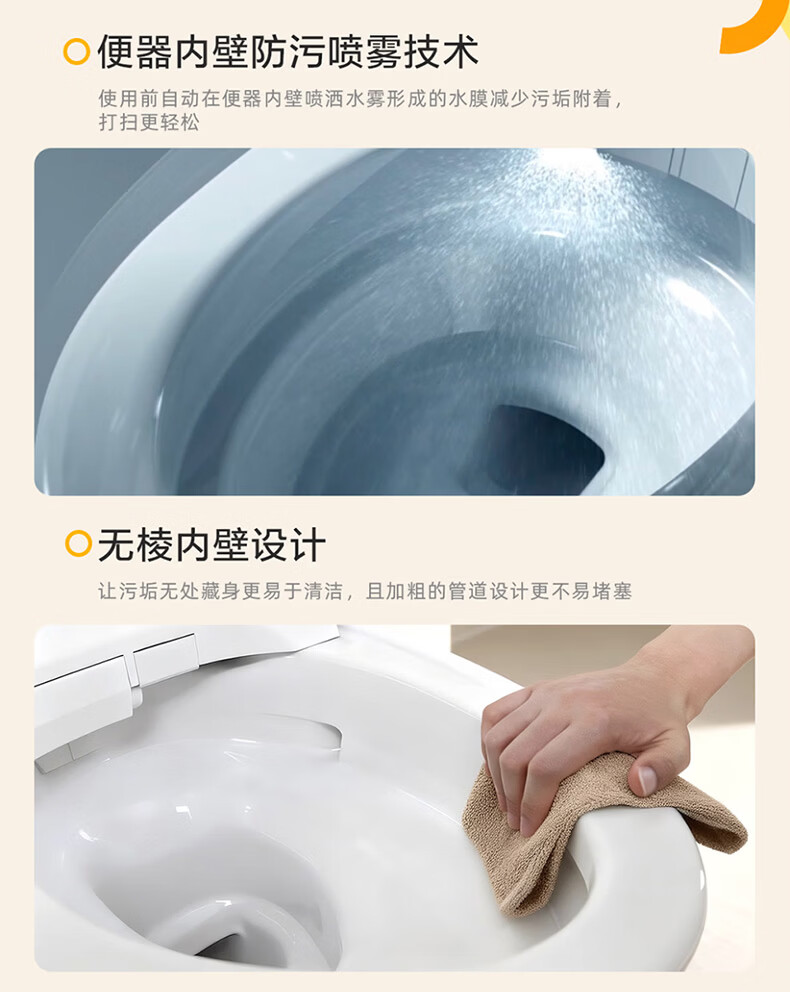 便器内壁防污喷雾技术

使用前自动在便器内壁喷洒水雾形成的水膜减少污垢附着，打扫更轻松

无棱内壁设计

让污垢无处藏身更易于清洁，且加粗的管道设计更不易堵塞