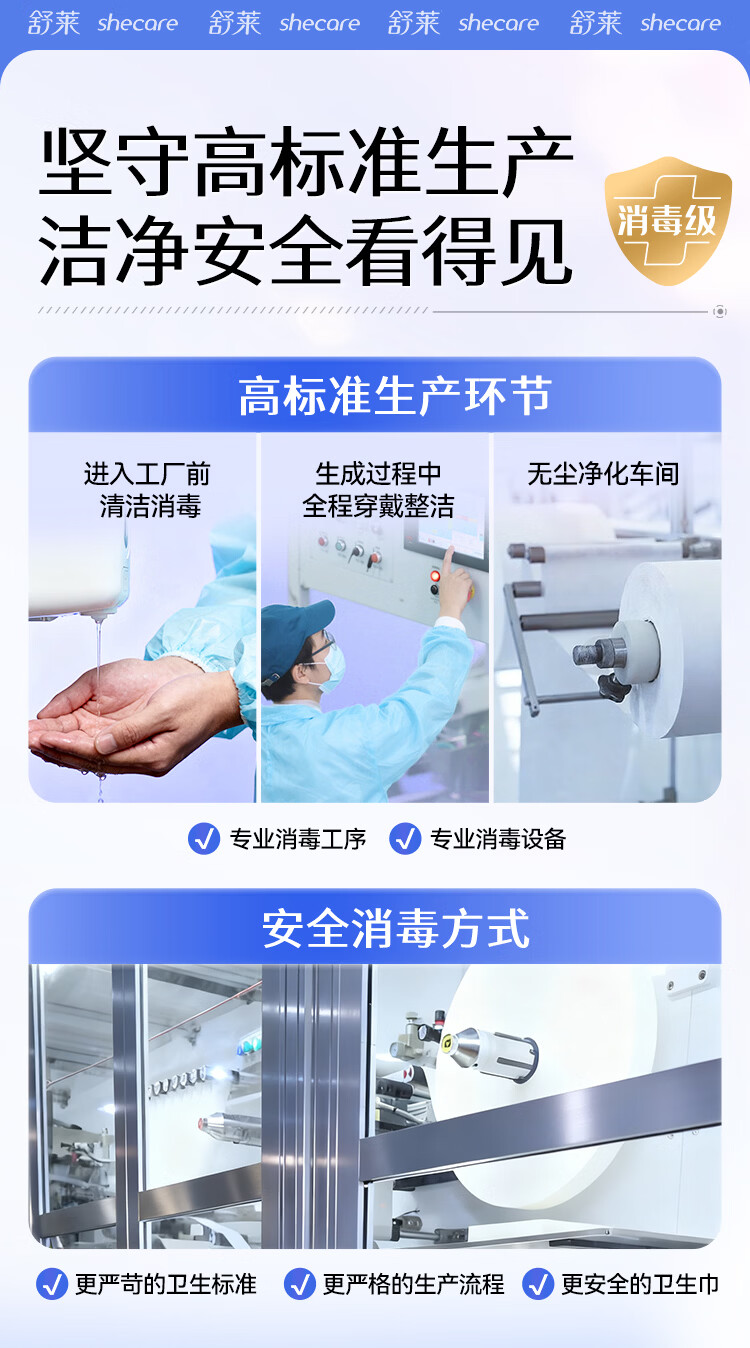 舒莱 shecare 舒莱 shecare 舒莱 shecare 舒莱 shecare

坚守高标准生产
洁净安全看得见

消毒级

高标准生产环节

进入工厂前
清洁消毒

生成过程中
全程穿戴整洁

无尘净化车间

专业消毒工序　专业消毒设备

安全消毒方式

更严苛的卫生标准　更严格的生产流程　更安全的卫生巾