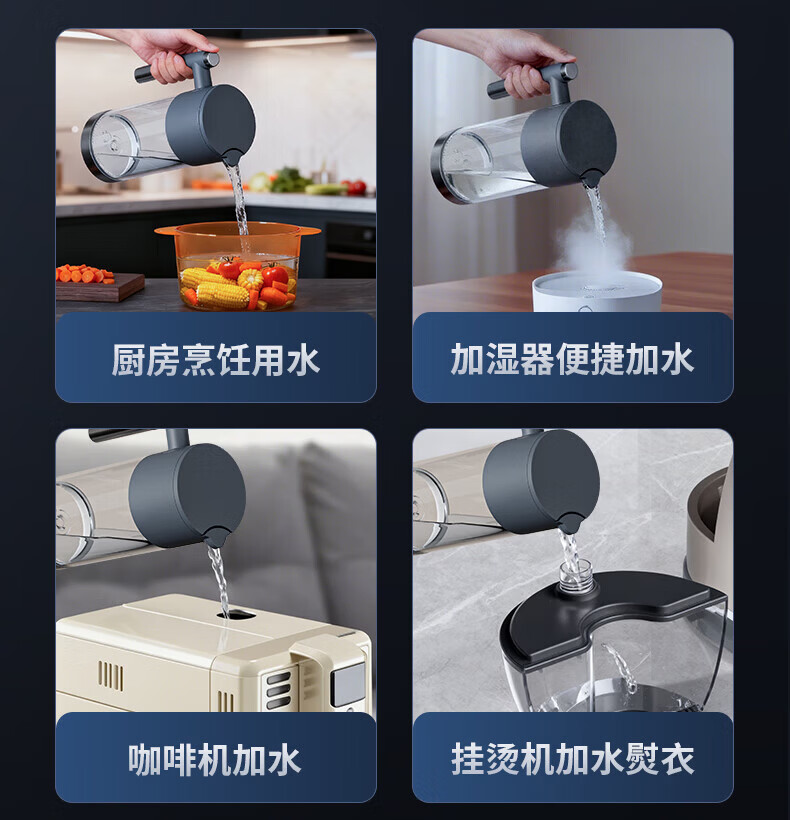 厨房烹饪用水

加湿器便捷加水

咖啡机加水

挂烫机加水熨衣