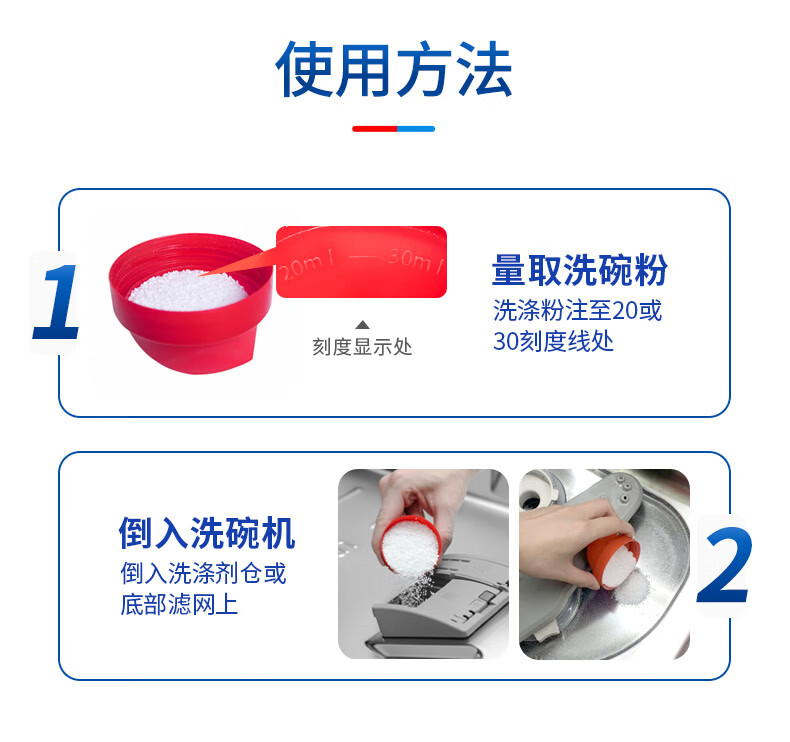 使用方法

1

20ml — 30ml

刻度显示处

量取洗碗粉

洗涤粉注至20或30刻度线处

倒入洗碗机

倒入洗涤剂仓或底部滤网上

2