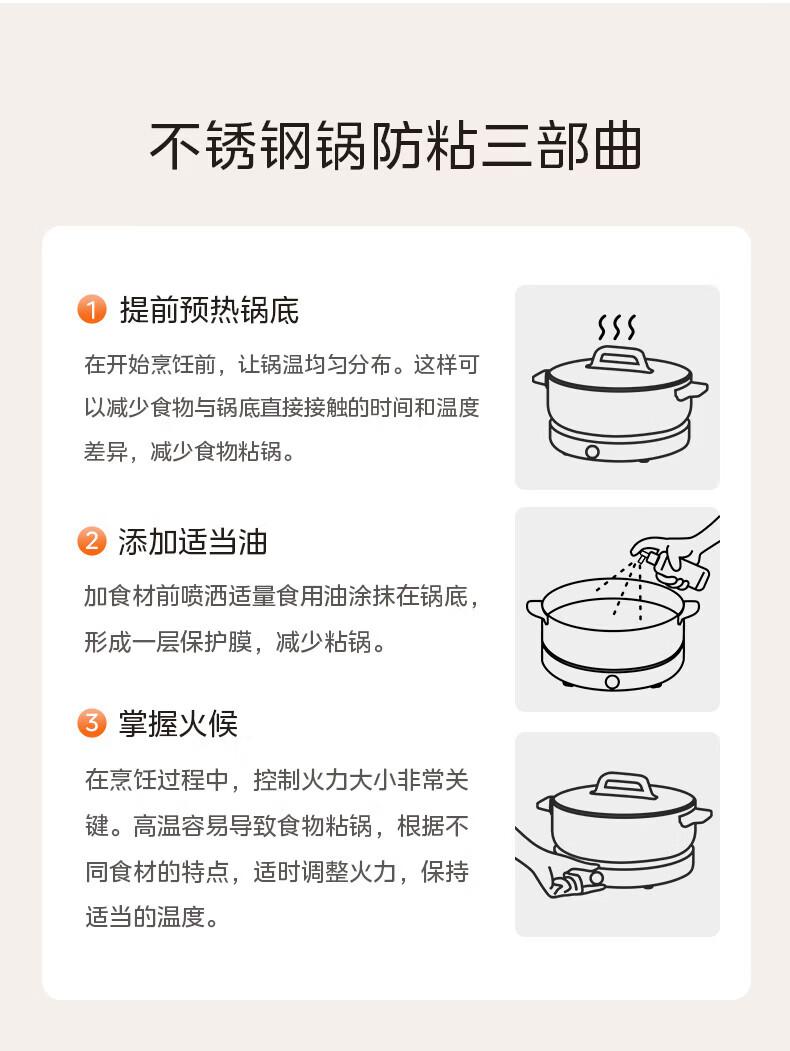 不锈钢锅防粘三部曲

1 提前预热锅底

在开始烹饪前，让锅温均匀分布。这样可以减少食物与锅底直接接触的时间和温度差异，减少食物粘锅。

2 添加适当油

加食材前喷洒适量食用油涂抹在锅底，形成一层保护膜，减少粘锅。

3 掌握火候

在烹饪过程中，控制火力大小非常关键。高温容易导致食物粘锅，根据不同食材的特点，适时调整火力，保持适当的温度。