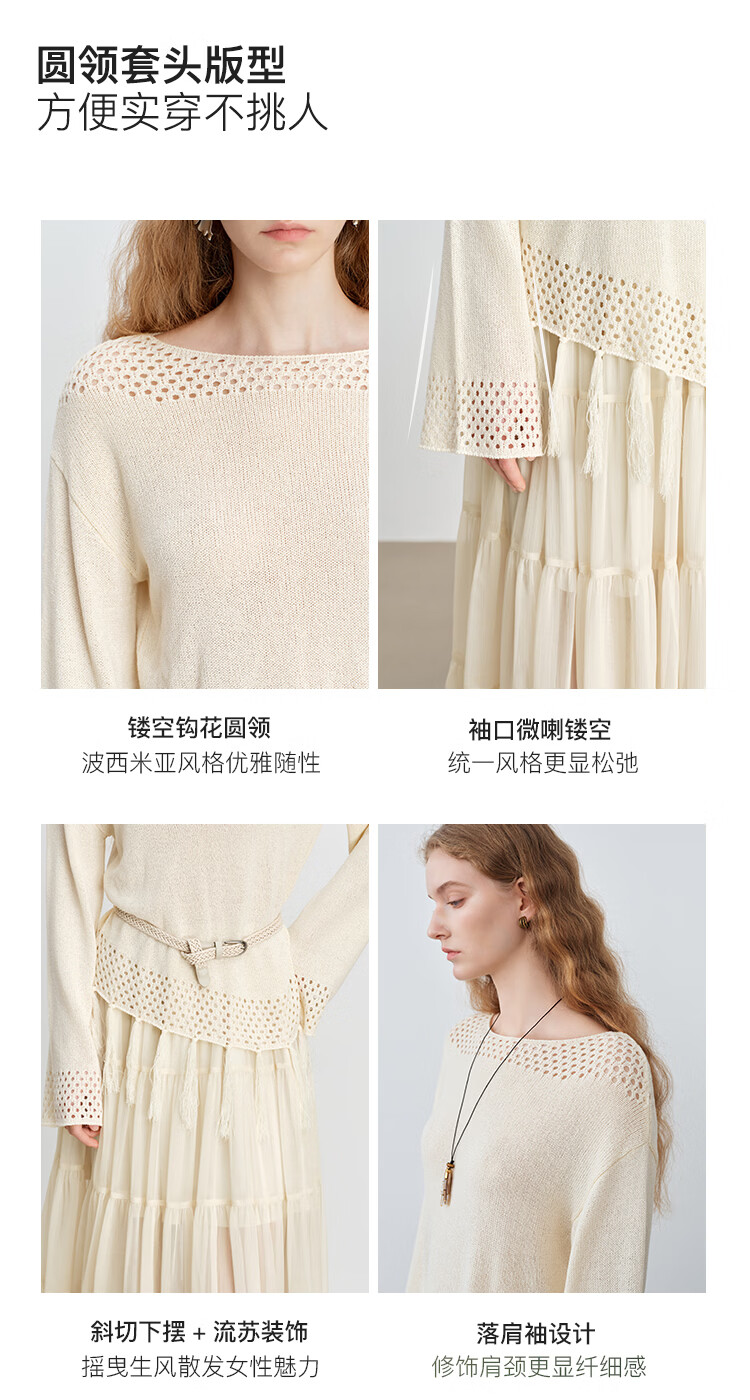 圆领套头版型
方便实穿不挑人

镂空钩花圆领
波西米亚风格优雅随性

袖口微喇镂空
统一风格更显松弛

斜切下摆 + 流苏装饰
摇曳生风散发女性魅力

落肩袖设计
修饰肩颈更显纤细感