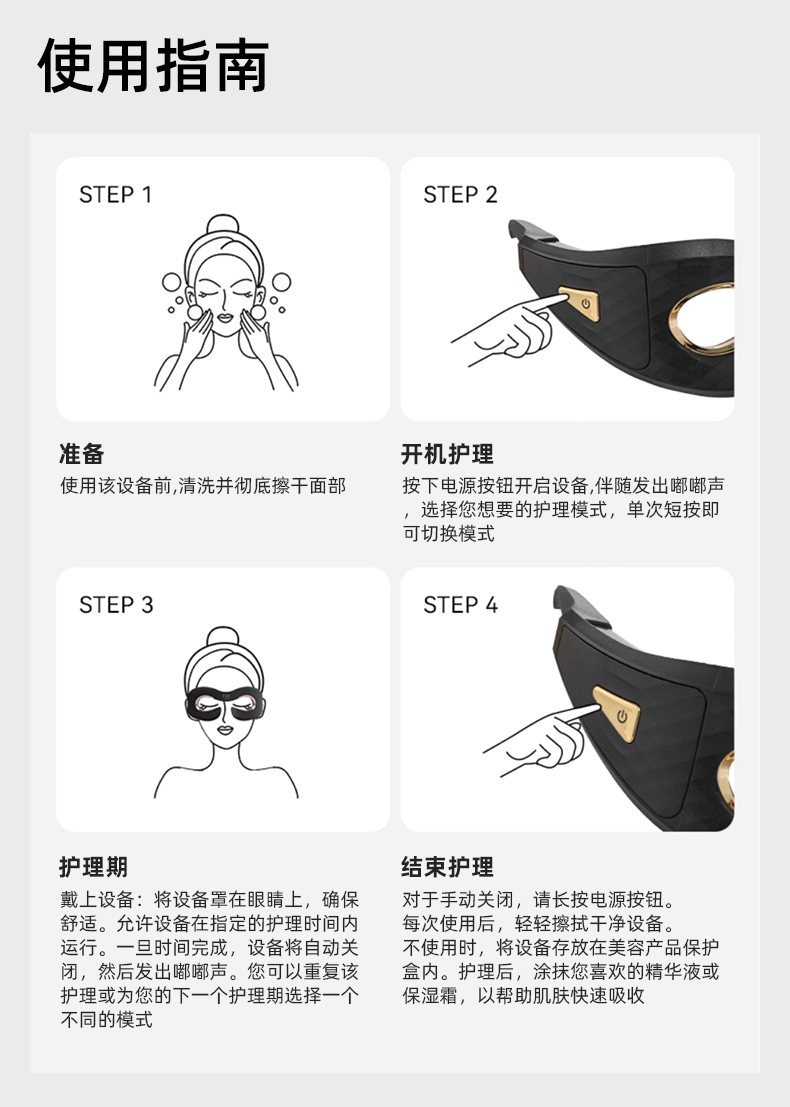 使用指南

STEP 1

准备

使用该设备前,清洗并彻底擦干面部

STEP 2

开机护理

按下电源按钮开启设备,伴随发出嘟嘟声，选择您想要的护理模式，单次短按即可切换模式

STEP 3

护理期

戴上设备：将设备罩在眼睛上，确保舒适。允许设备在指定的护理时间内运行。一旦时间完成，设备将自动关闭，然后发出嘟嘟声。您可以重复该护理或为您的下一个护理期选择一个不同的模式

STEP 4

结束护理

对于手动关闭，请长按电源按钮。
每次使用后，轻轻擦拭干净设备。
不使用时，将设备存放在美容产品保护盒内。护理后，涂抹您喜欢的精华液或保湿霜，以帮助肌肤快速吸收