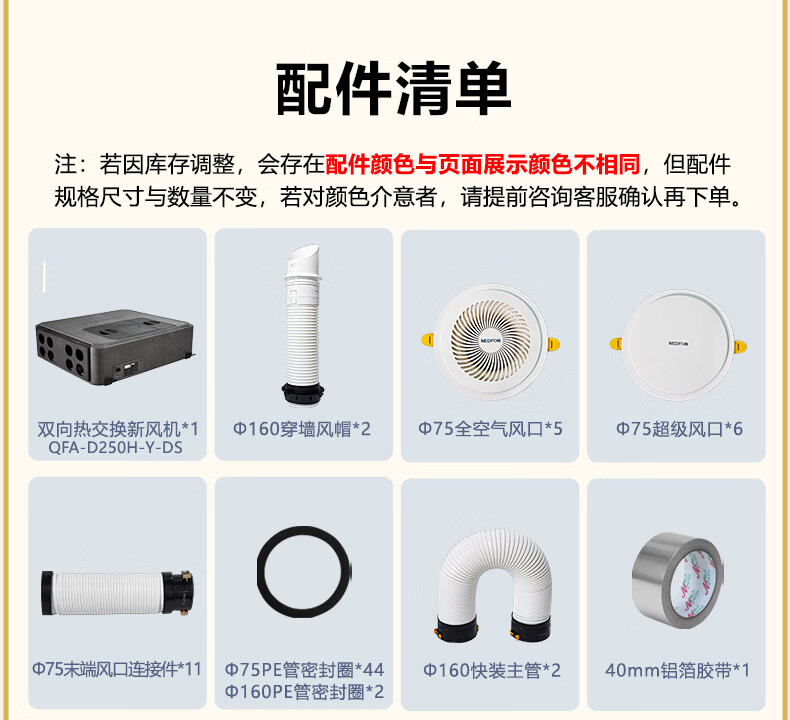 配件清单

注：若因库存调整，会存在配件颜色与页面展示颜色不相同，但配件规格尺寸与数量不变，若对颜色介意者，请提前咨询客服确认再下单。

双向热交换新风机*1
QFA-D250H-Y-DS

Φ160穿墙风帽*2

NEDFON

Φ75全空气风口*5

NEDFON

Φ75超级风口*6

Φ75末端风口连接件*11

Φ75PE管密封圈*44
Φ160PE管密封圈*2

Φ160快装主管*2

40mm铝箔胶带*1