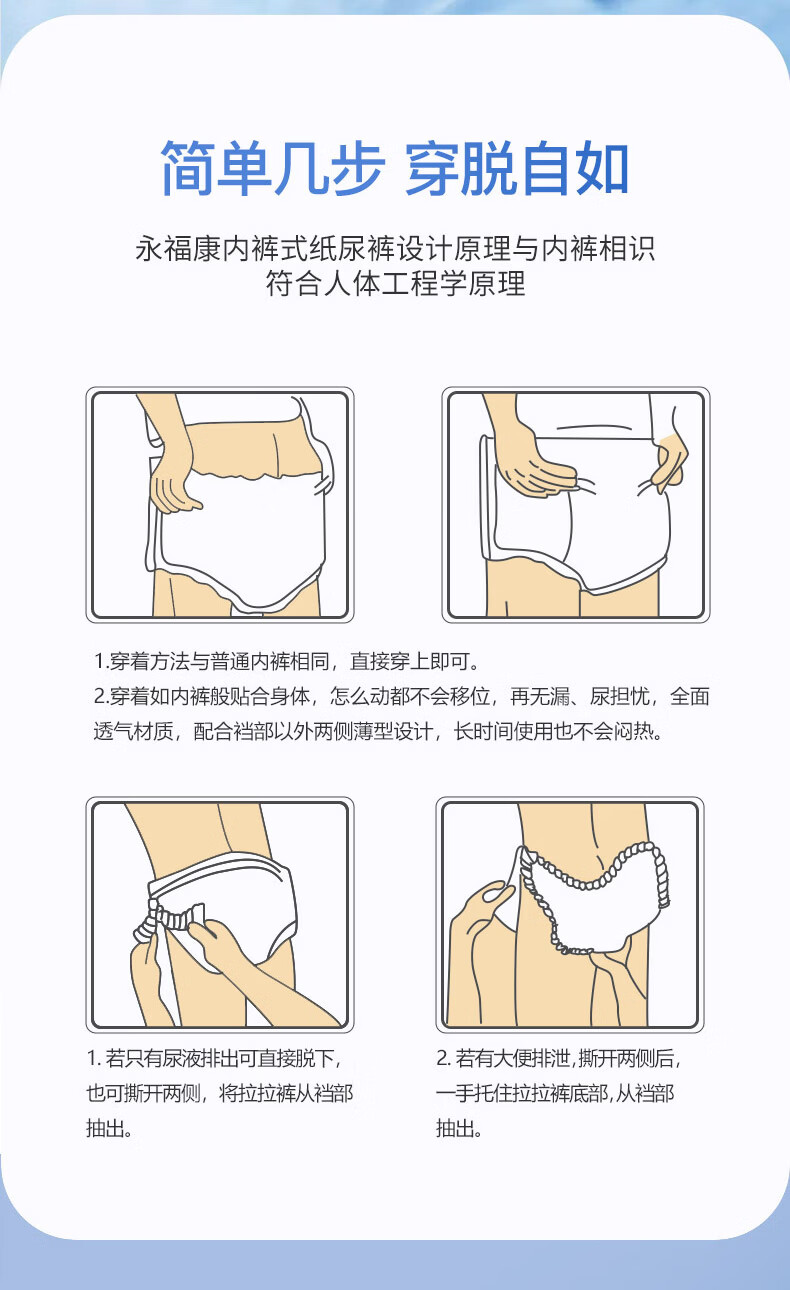 简单几步 穿脱自如

永福康内裤式纸尿裤设计原理与内裤相识
符合人体工程学原理

1.穿着方法与普通内裤相同，直接穿上即可。
2.穿着如内裤般贴合身体，怎么动都不会移位，再无漏、尿担忧，全面透气材质，配合裆部以外两侧薄型设计，长时间使用也不会闷热。

1. 若只有尿液排出可直接脱下，也可撕开两侧，将拉拉裤从裆部抽出。

2. 若有大便排泄，撕开两侧后，一手托住拉拉裤底部，从裆部抽出。