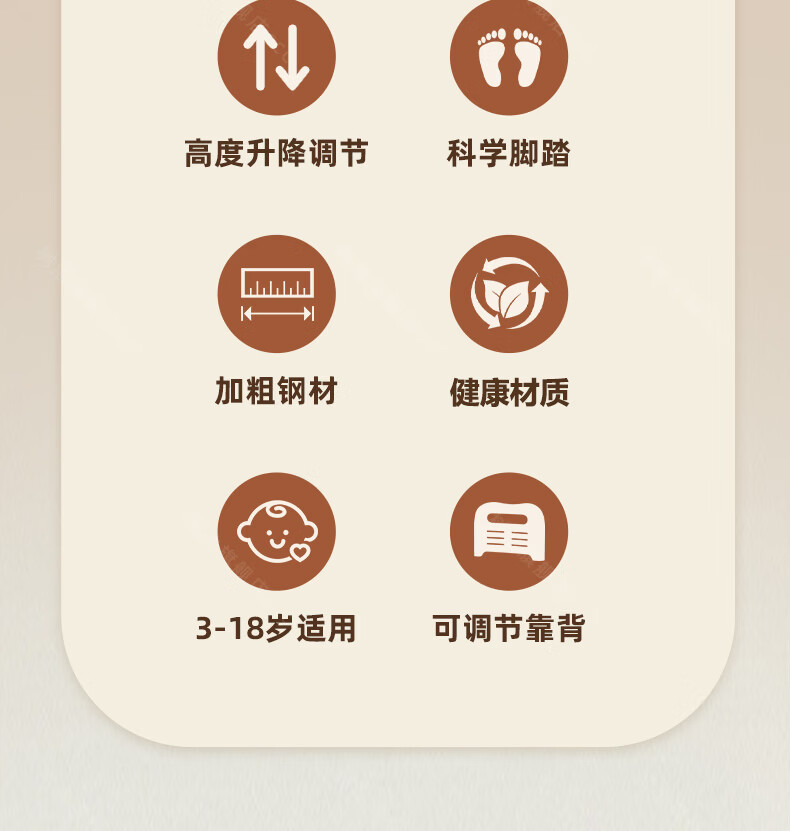 高度升降调节

科学脚踏

加粗钢材

健康材质

3-18岁适用

可调节靠背