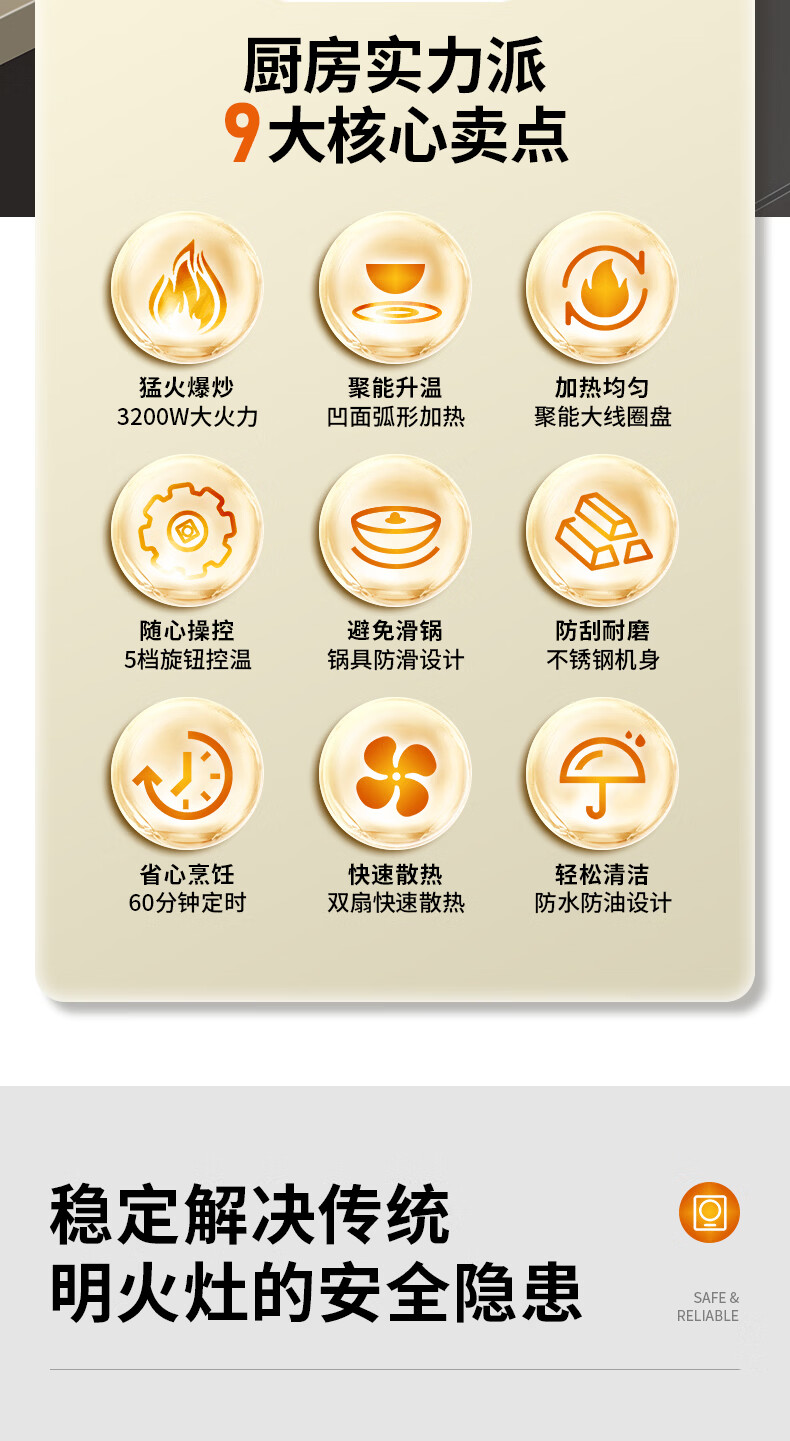 厨房实力派
9大核心卖点

猛火爆炒
3200W大火力

聚能升温
凹面弧形加热

加热均匀
聚能大线圈盘

随心操控
5档旋钮控温

避免滑锅
锅具防滑设计

防刮耐磨
不锈钢机身

省心烹饪
60分钟定时

快速散热
双扇快速散热

轻松清洁
防水防油设计

稳定解决传统
明火灶的安全隐患

SAFE &
RELIABLE