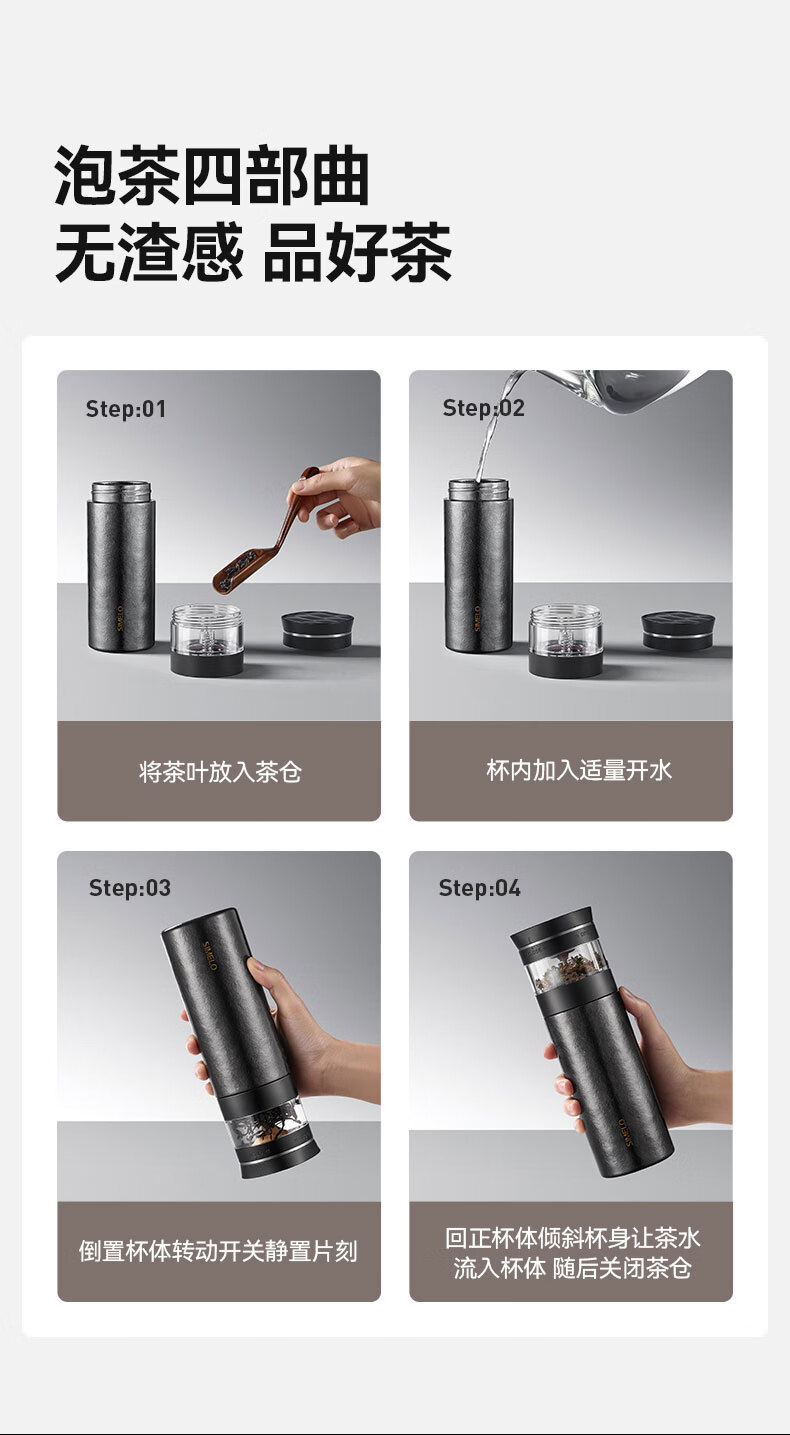 泡茶四部曲
无渣感 品好茶

Step:01

SIMELO

将茶叶放入茶仓

Step:02

SIMELO

杯内加入适量开水

Step:03

SIMELO

倒置杯体转动开关静置片刻

Step:04

SIMELO

回正杯体倾斜杯身让茶水流入杯体 随后关闭茶仓