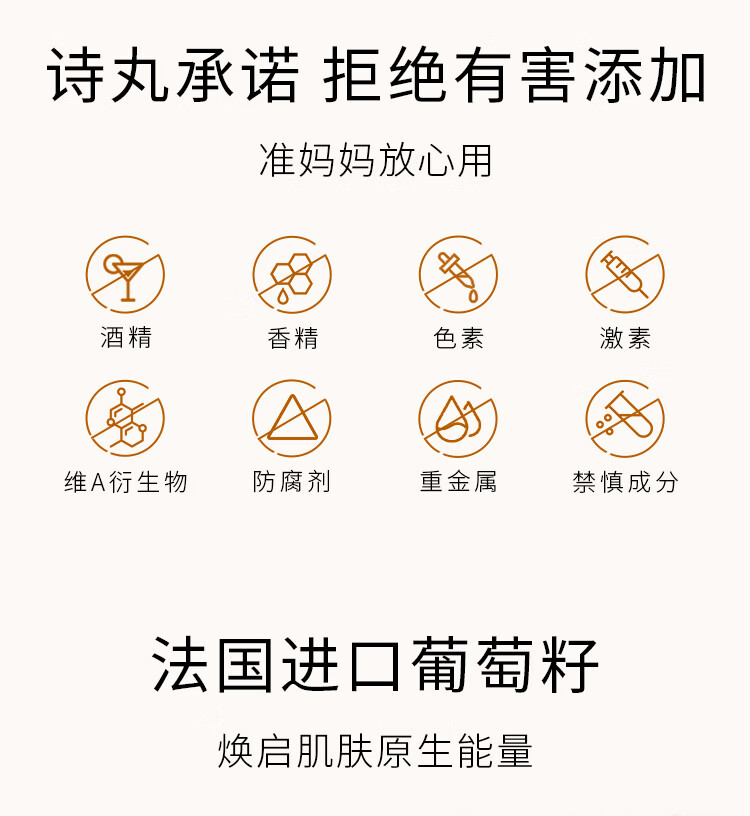 诗丸承诺 拒绝有害添加

准妈妈放心用

酒精 香精 色素 激素

维A衍生物 防腐剂 重金属 禁慎成分

法国进口葡萄籽

焕启肌肤原生能量