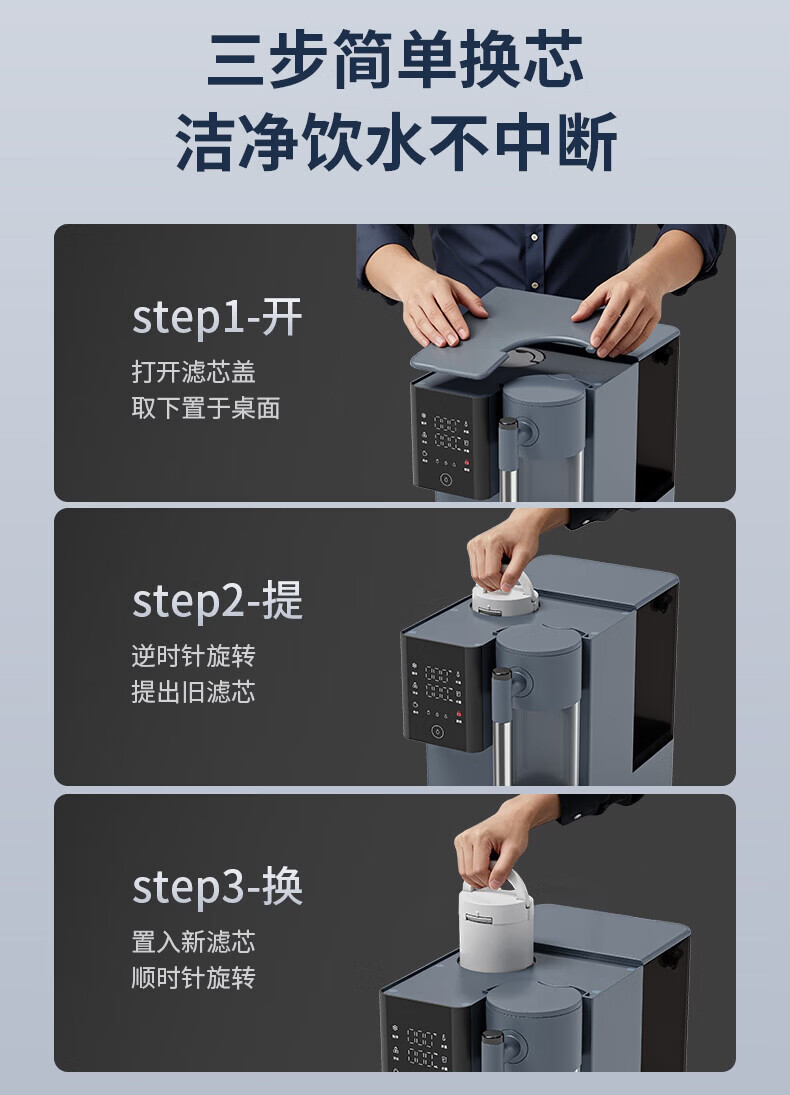 三步简单换芯
洁净饮水不中断

step1-开
打开滤芯盖
取下置于桌面

step2-提
逆时针旋转
提出旧滤芯

step3-换
置入新滤芯
顺时针旋转