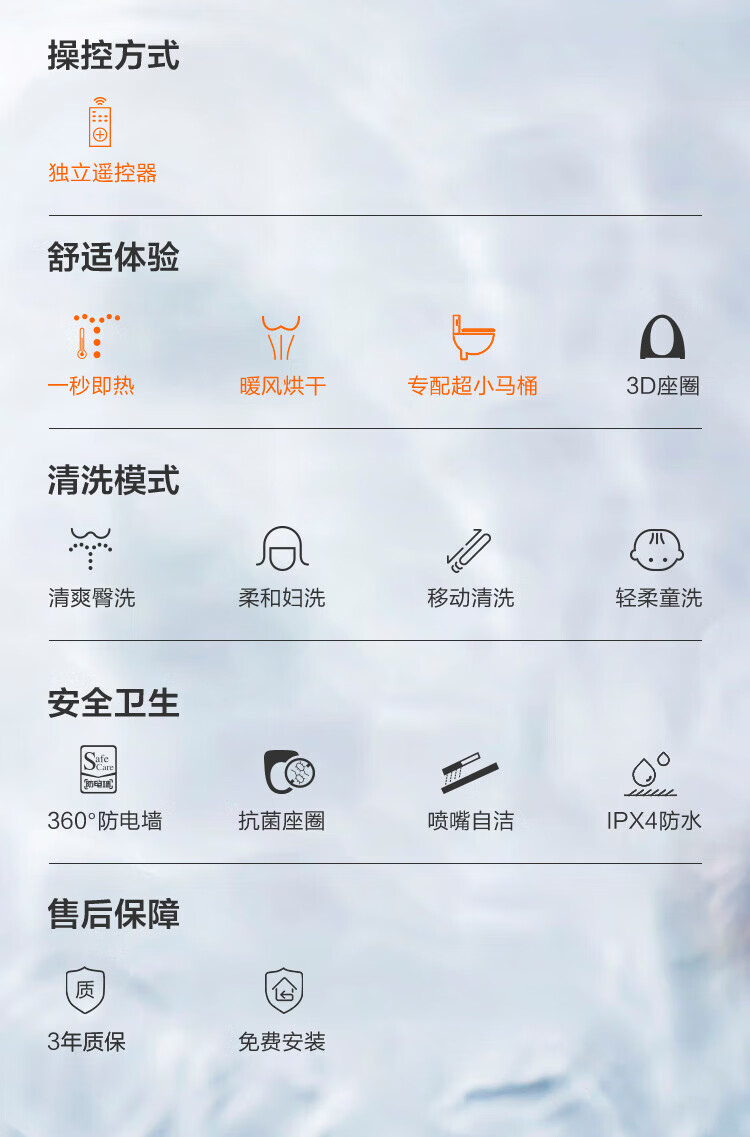 操控方式

独立遥控器

舒适体验

一秒即热 暖风烘干 专配超小马桶 3D座圈

清洗模式

清爽臀洗 柔和妇洗 移动清洗 轻柔童洗

安全卫生

Safe Care

360°防电墙 抗菌座圈 喷嘴自洁 IPX4防水

售后保障

质

3年质保 免费安装