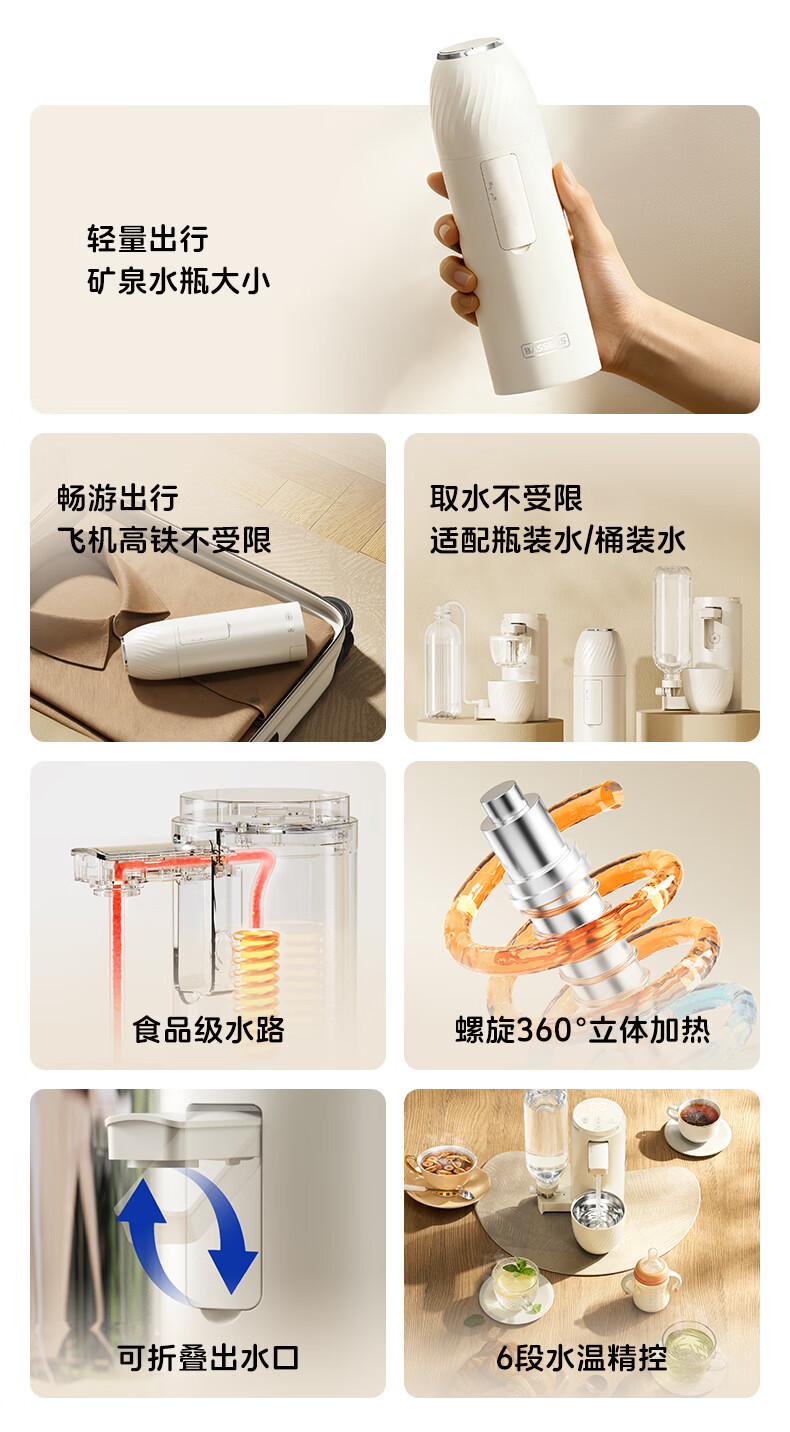 轻量出行
矿泉水瓶大小

BASEUS

畅游出行
飞机高铁不受限

取水不受限
适配瓶装水/桶装水

食品级水路

螺旋360°立体加热

可折叠出水口

6段水温精控