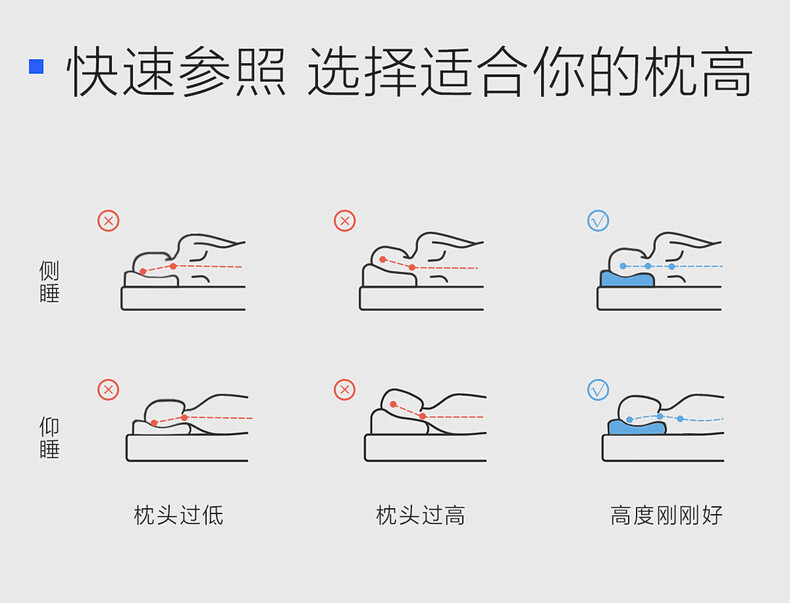 快速参照 选择适合你的枕高

侧睡

仰睡

枕头过低

枕头过高

高度刚刚好