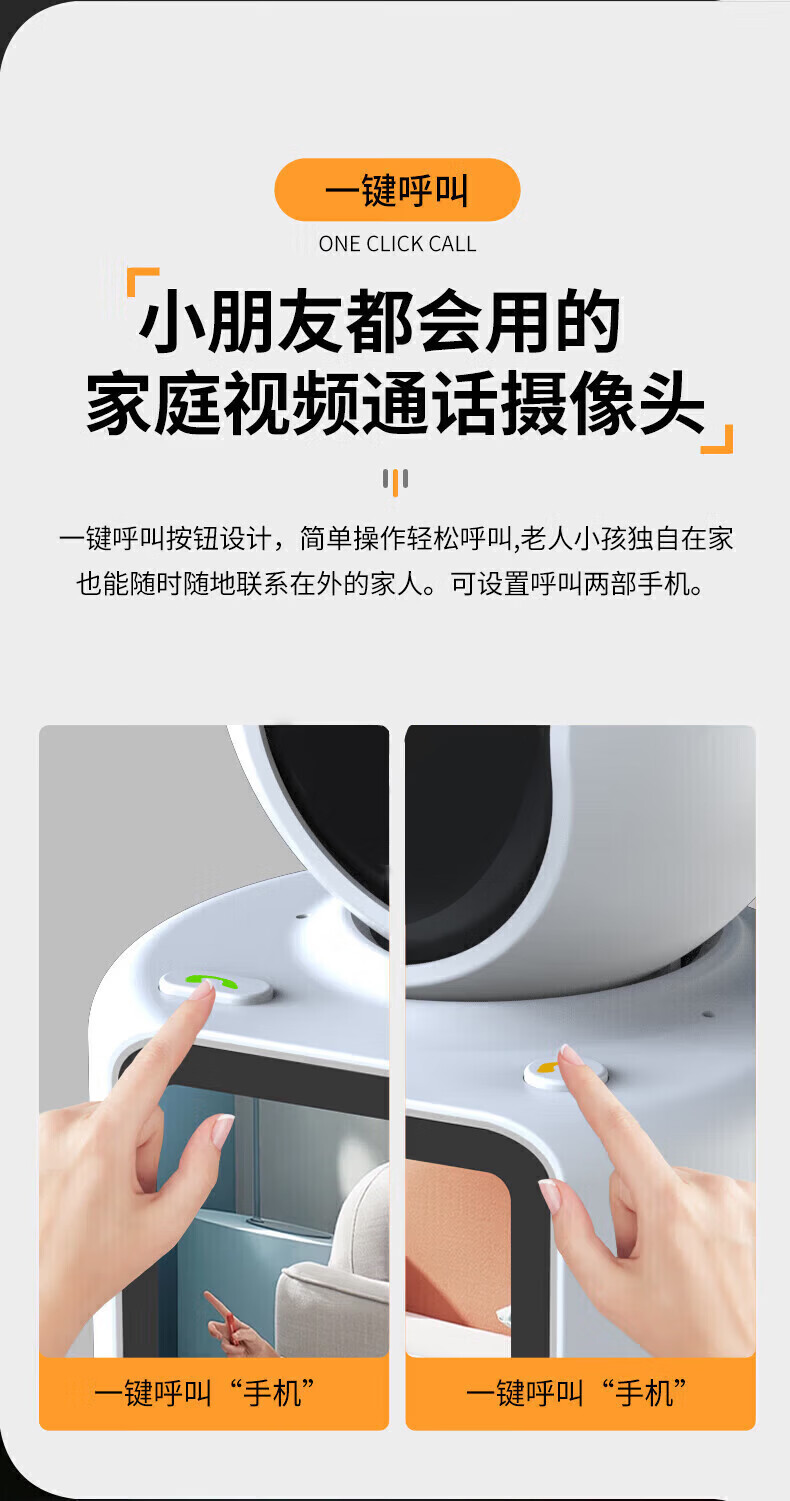 一键呼叫

ONE CLICK CALL

小朋友都会用的
家庭视频通话摄像头

一键呼叫按钮设计，简单操作轻松呼叫,老人小孩独自在家也能随时随地联系在外的家人。可设置呼叫两部手机。

一键呼叫“手机”

一键呼叫“手机”