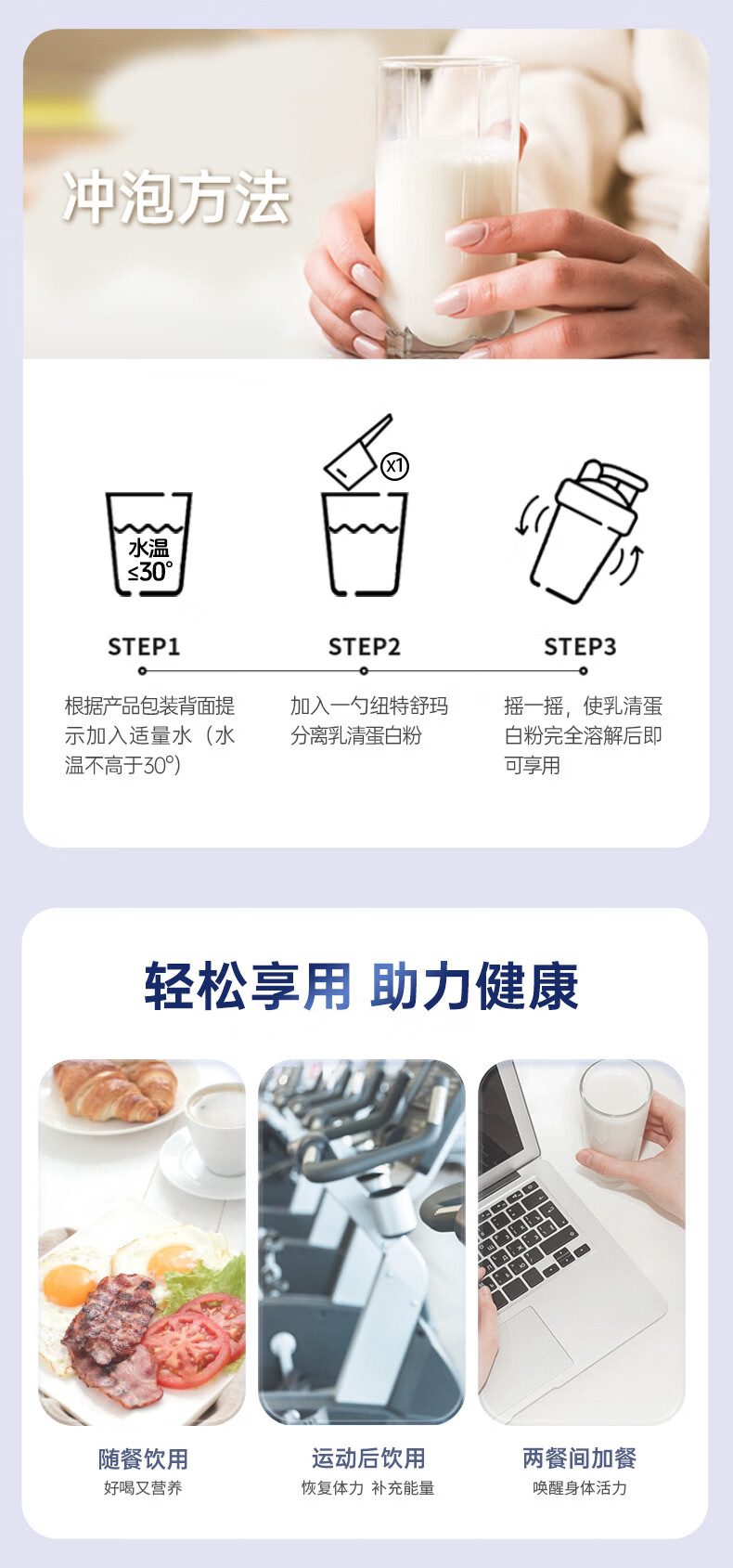 冲泡方法

水温
≤30°

X1

STEP1

STEP2

STEP3

根据产品包装背面提示加入适量水（水温不高于30°）

加入一勺纽特舒玛分离乳清蛋白粉

摇一摇，使乳清蛋白粉完全溶解后即可享用

轻松享用 助力健康

随餐饮用
好喝又营养

运动后饮用
恢复体力 补充能量

两餐间加餐
唤醒身体活力