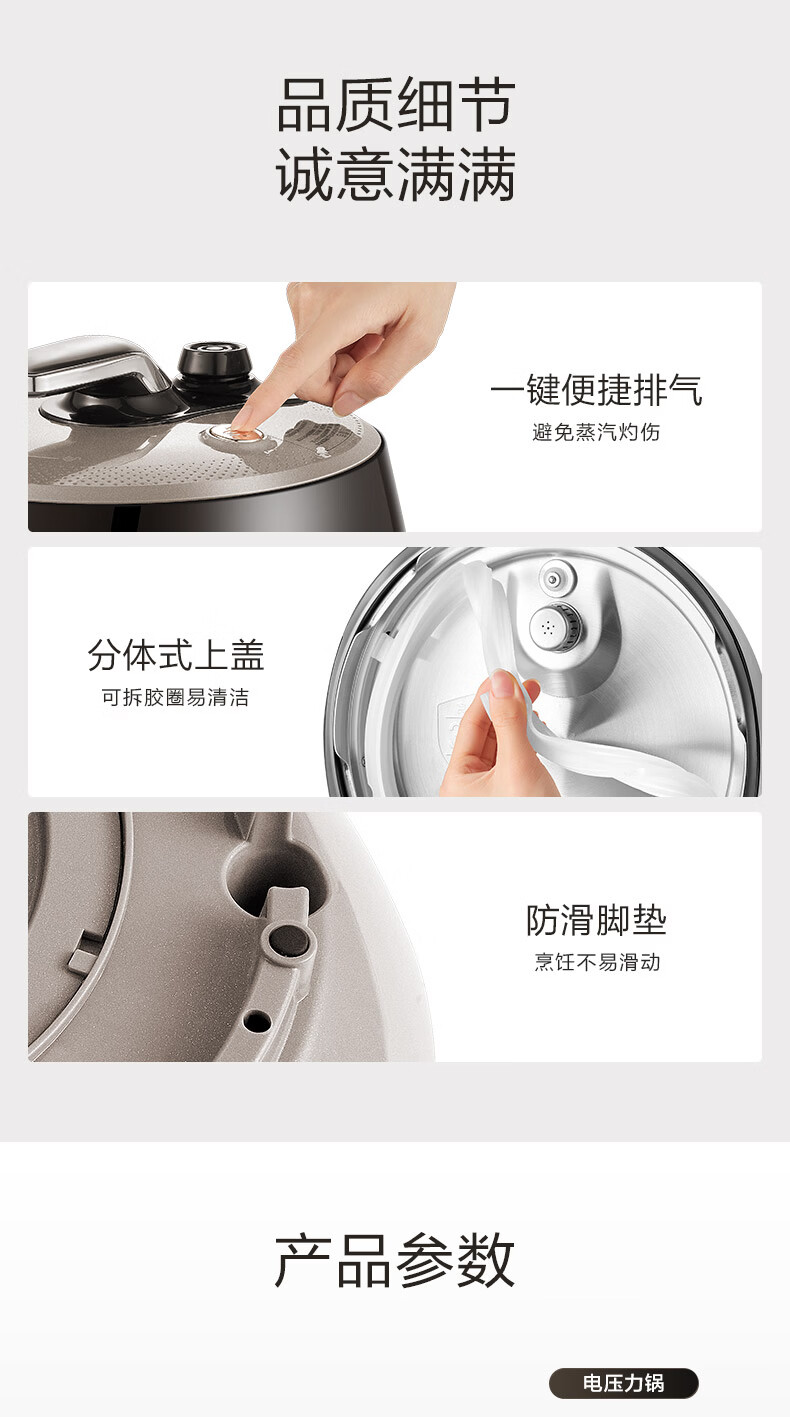 品质细节
诚意满满

一键便捷排气
避免蒸汽灼伤

分体式上盖
可拆胶圈易清洁

防滑脚垫
烹饪不易滑动

产品参数

电压力锅