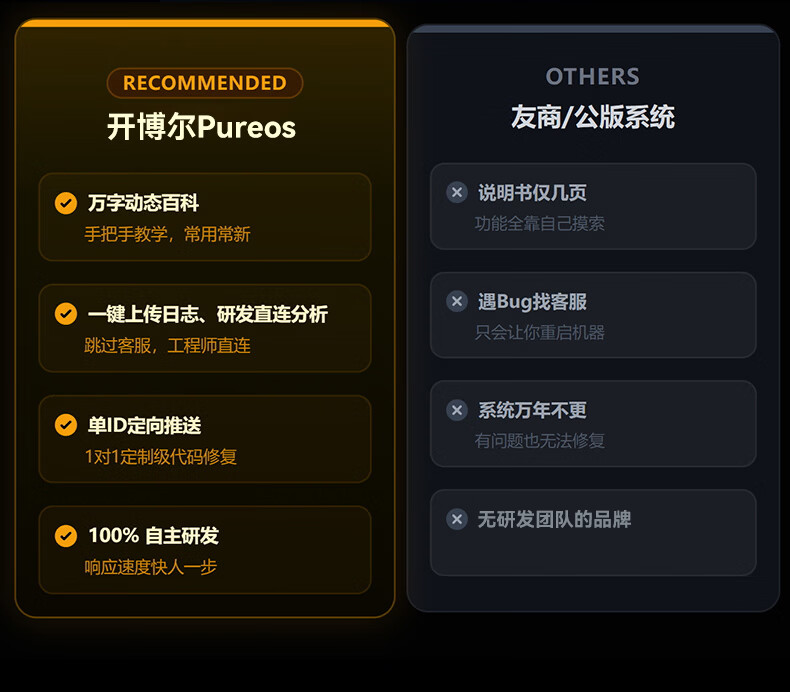 RECOMMENDED

开博尔Pureos

万字动态百科
手把手教学，常用常新

一键上传日志、研发直连分析
跳过客服，工程师直连

单ID定向推送
1对1定制级代码修复

100% 自主研发
响应速度快人一步

OTHERS

友商/公版系统

说明书仅几页
功能全靠自己摸索

遇Bug找客服
只会让你重启机器

系统万年不更
有问题也无法修复

无研发团队的品牌