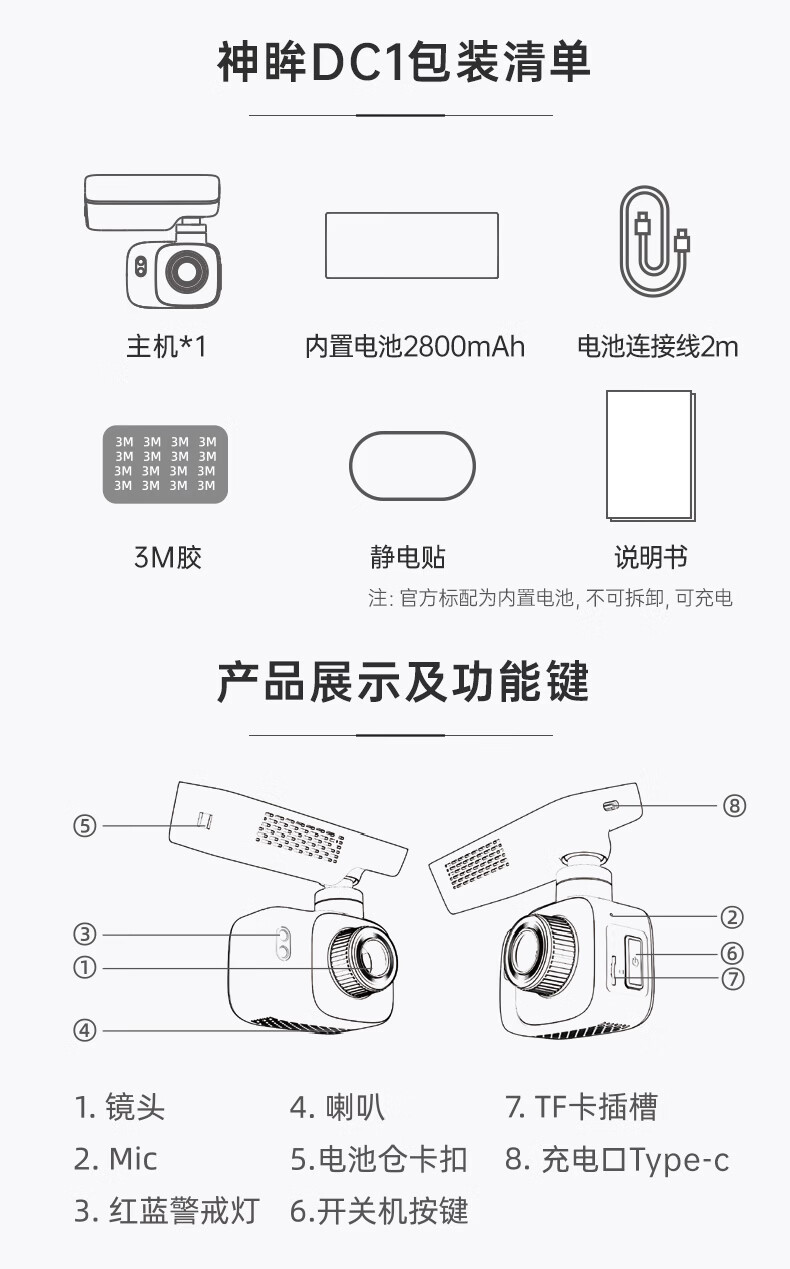 神眸DC1包装清单

主机*1

内置电池2800mAh

电池连接线2m

3M 3M 3M 3M
3M 3M 3M 3M
3M 3M 3M 3M
3M 3M 3M 3M

3M胶

静电贴

说明书

注: 官方标配为内置电池, 不可拆卸, 可充电

产品展示及功能键

⑤
③
①
④
⑧
②
⑥
⑦

1. 镜头
2. Mic
3. 红蓝警戒灯

4. 喇叭
5.电池仓卡扣
6.开关机按键

7. TF卡插槽
8. 充电口Type-c