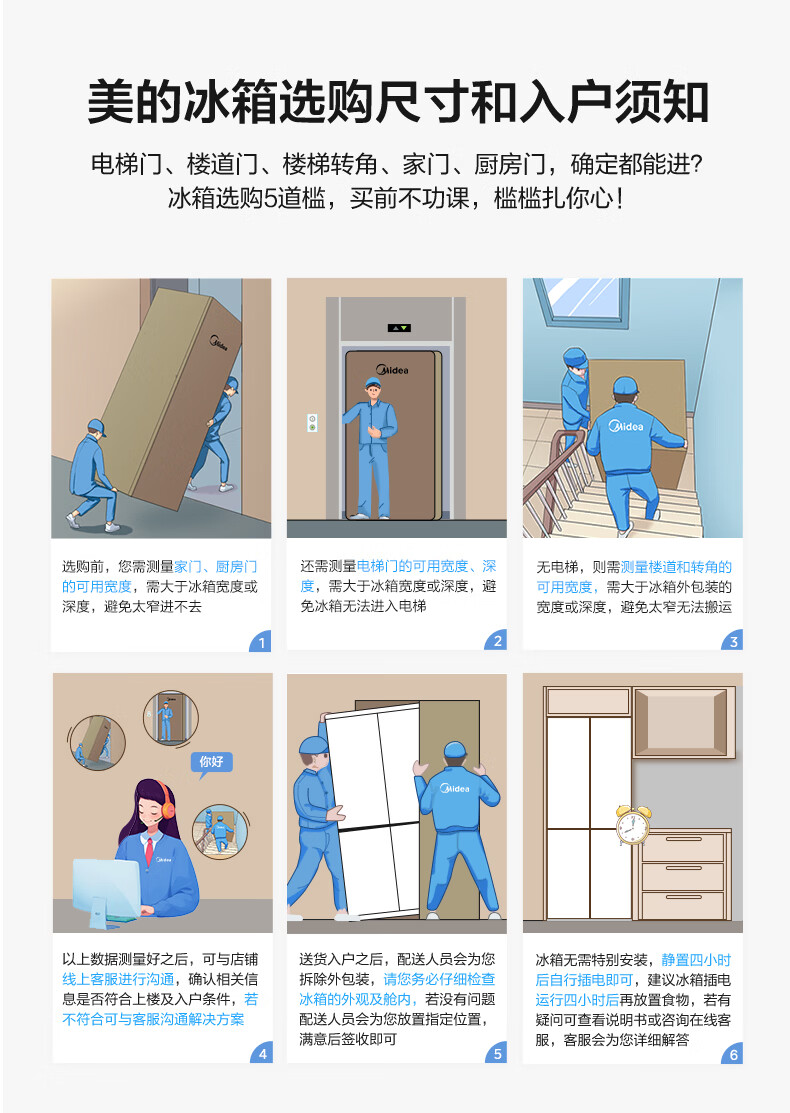 美的冰箱选购尺寸和入户须知

电梯门、楼道门、楼梯转角、家门、厨房门，确定都能进？
冰箱选购5道槛，买前不功课，槛槛扎你心！

Midea

选购前，您需测量家门、厨房门的可用宽度，需大于冰箱宽度或深度，避免太窄进不去

1

Midea

还需测量电梯门的可用宽度、深度，需大于冰箱宽度或深度，避免冰箱无法进入电梯

2

Midea

无电梯，则需测量楼道和转角的可用宽度，需大于冰箱外包装的宽度或深度，避免太窄无法搬运

3

你好

Midea

以上数据测量好之后，可与店铺线上客服进行沟通，确认相关信息是否符合上楼及入户条件，若不符合可与客服沟通解决方案

4

Midea

送货入户之后，配送人员会为您拆除外包装，请您务必仔细检查冰箱的外观及舱内，若没有问题配送人员会为您放置指定位置，满意后签收即可

5

冰箱无需特别安装，静置四小时后自行插电即可，建议冰箱插电运行四小时后再放置食物，若有疑问可查看说明书或咨询在线客服，客服会为您详细解答

6