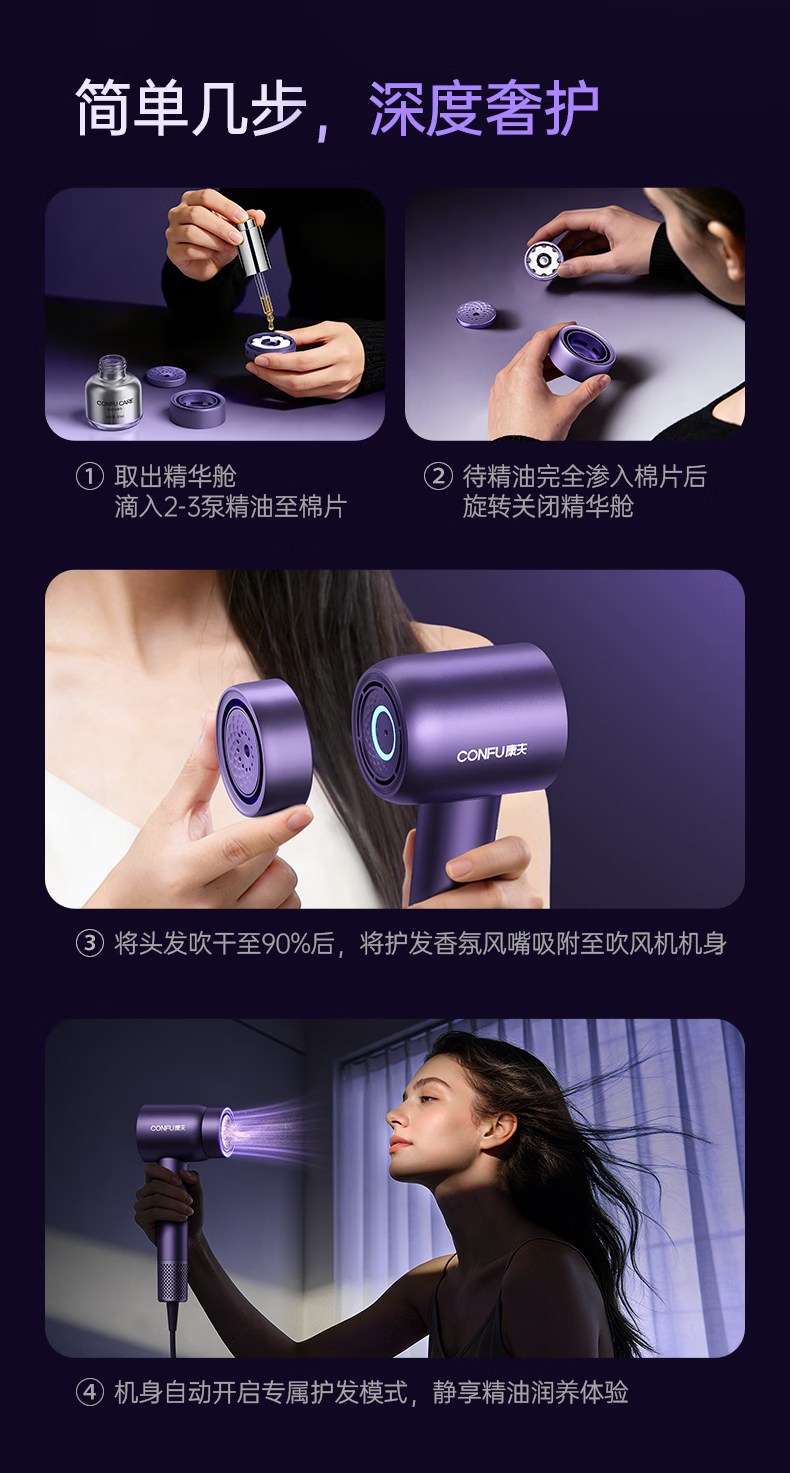 简单几步，深度奢护

CONFU CARE

① 取出精华舱
滴入2-3泵精油至棉片

② 待精油完全渗入棉片后
旋转关闭精华舱

CONFU康夫

③ 将头发吹干至90%后，将护发香氛风嘴吸附至吹风机机身

CONFU康夫

④ 机身自动开启专属护发模式，静享精油润养体验