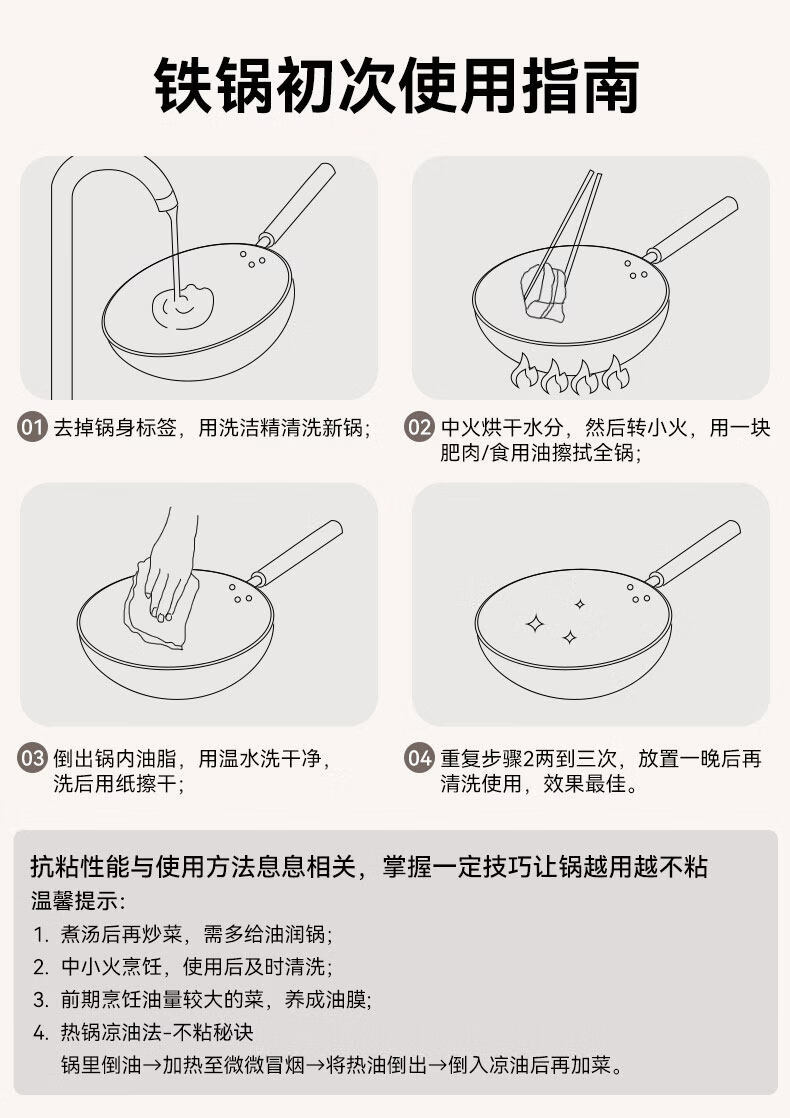 铁锅初次使用指南

01 去掉锅身标签，用洗洁精清洗新锅；

02 中火烘干水分，然后转小火，用一块肥肉/食用油擦拭全锅；

03 倒出锅内油脂，用温水洗干净，洗后用纸擦干；

04 重复步骤2两到三次，放置一晚后再清洗使用，效果最佳。

抗粘性能与使用方法息息相关，掌握一定技巧让锅越用越不粘
温馨提示：
1. 煮汤后再炒菜，需多给油润锅；
2. 中小火烹饪，使用后及时清洗；
3. 前期烹饪油量较大的菜，养成油膜；
4. 热锅凉油法-不粘秘诀
锅里倒油→加热至微微冒烟→将热油倒出→倒入凉油后再加菜。