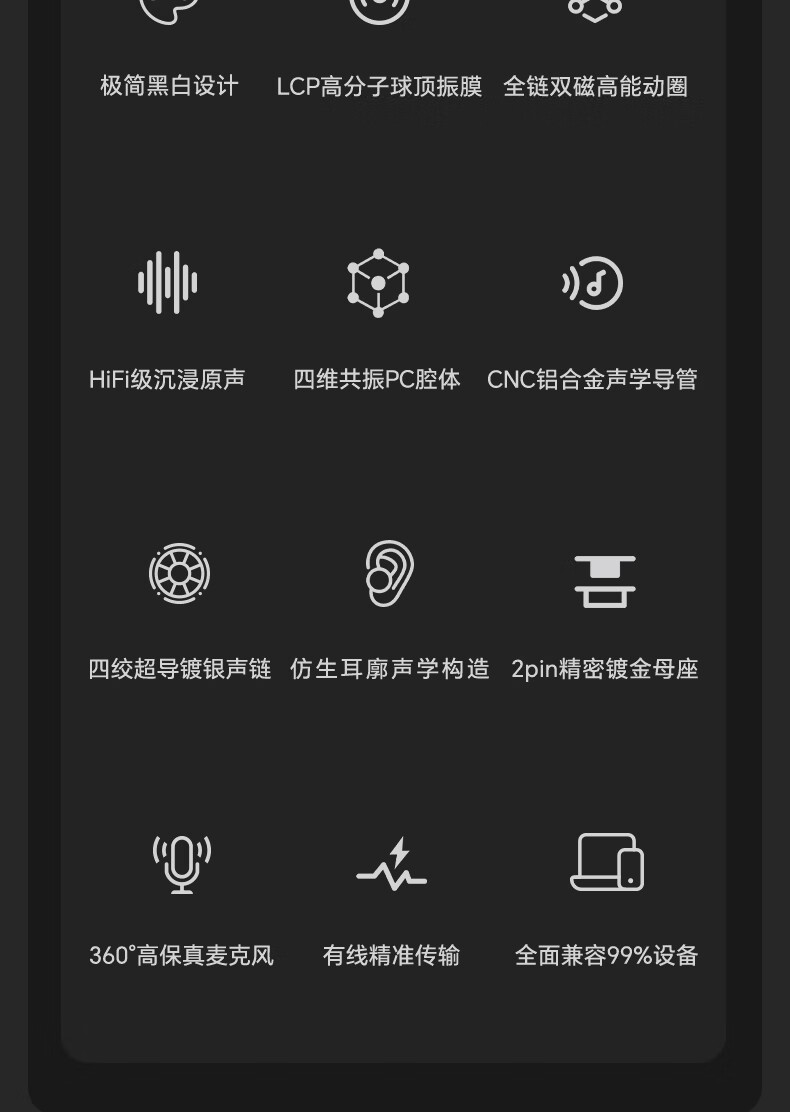 极简黑白设计

LCP高分子球顶振膜

全链双磁高能动圈

HiFi级沉浸原声

四维共振PC腔体

CNC铝合金声学导管

四绞超导镀银声链

仿生耳廓声学构造

2pin精密镀金母座

360°高保真麦克风

有线精准传输

全面兼容99%设备