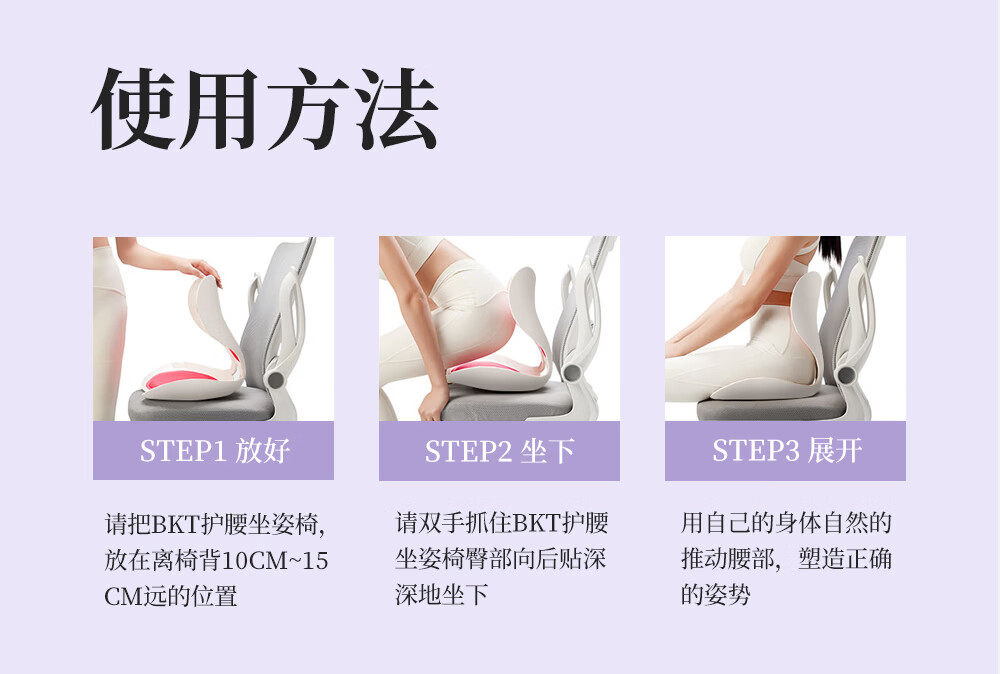 使用方法

STEP1 放好

请把BKT护腰坐姿椅，放在离椅背10CM~15CM远的位置

STEP2 坐下

请双手抓住BKT护腰坐姿椅臀部向后贴深深地坐下

STEP3 展开

用自己的身体自然的推动腰部，塑造正确的姿势