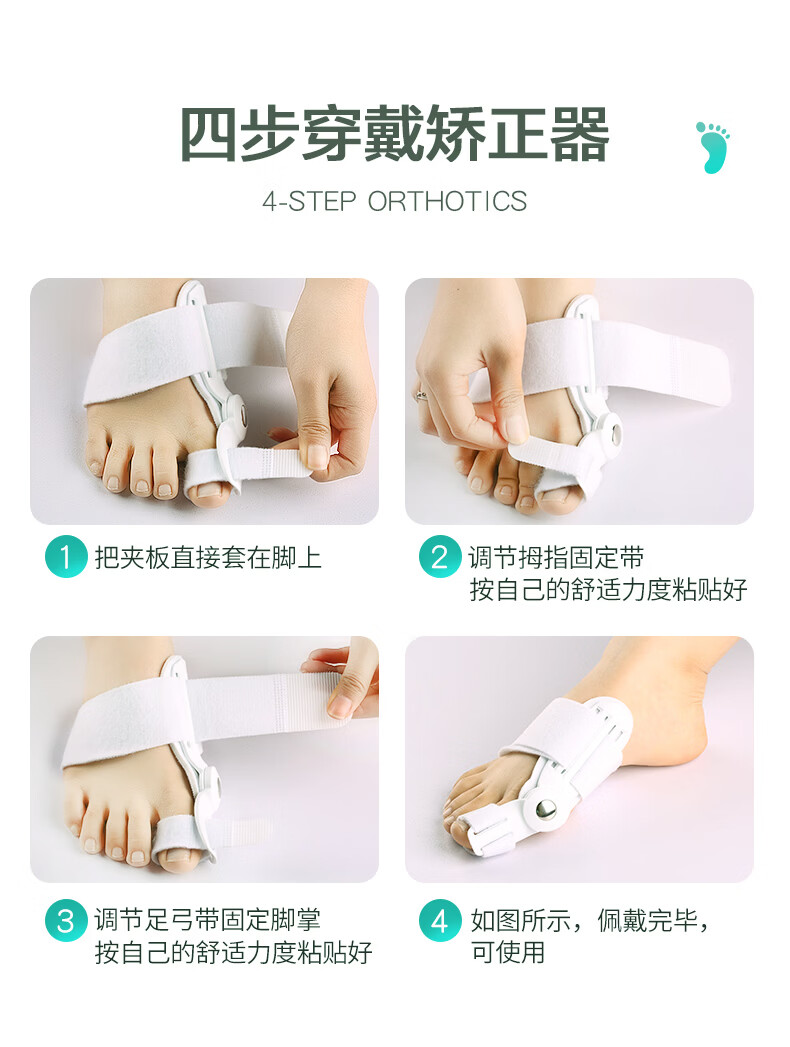 四步穿戴矫正器

4-STEP ORTHOTICS

1 把夹板直接套在脚上

2 调节拇指固定带
按自己的舒适力度粘贴好

3 调节足弓带固定脚掌
按自己的舒适力度粘贴好

4 如图所示，佩戴完毕，
可使用