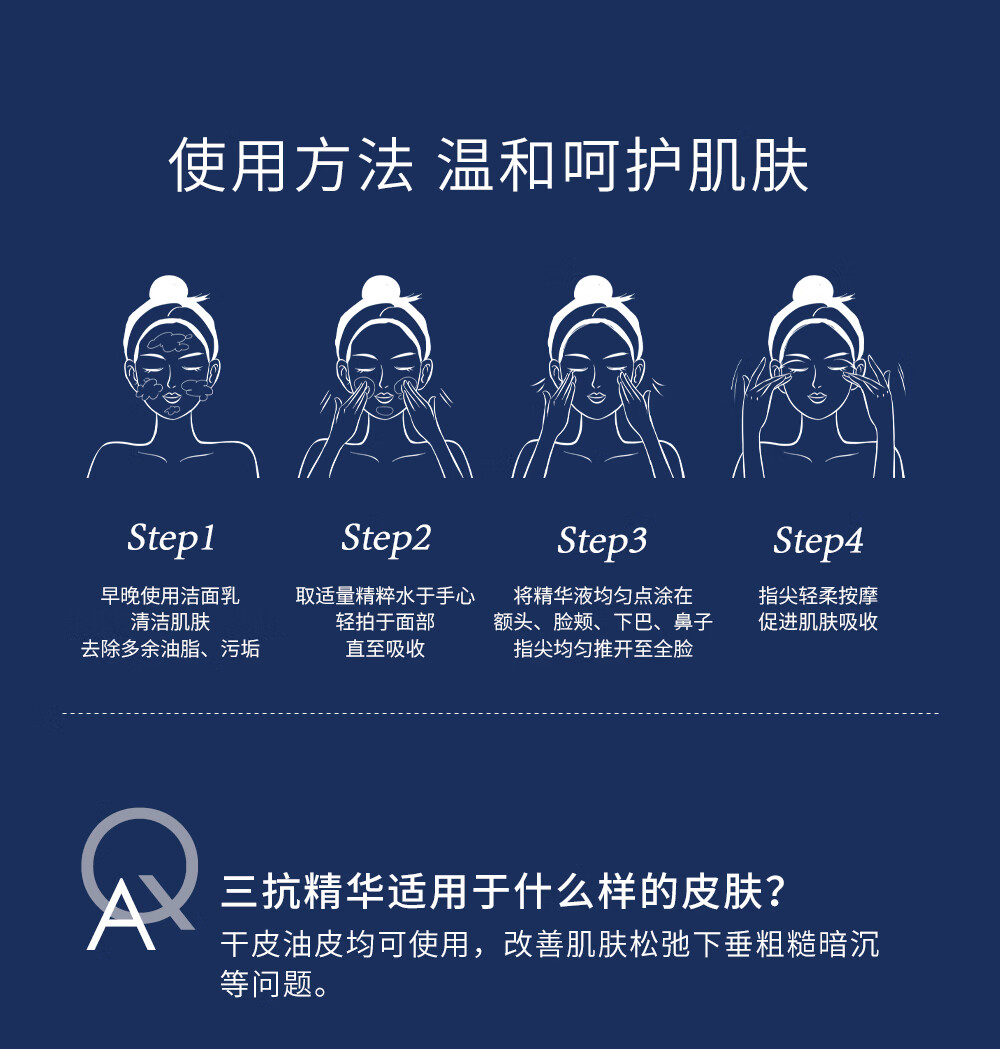 使用方法 温和呵护肌肤

Step1
早晚使用洁面乳
清洁肌肤
去除多余油脂、污垢

Step2
取适量精粹水于手心
轻拍于面部
直至吸收

Step3
将精华液均匀点涂在
额头、脸颊、下巴、鼻子
指尖均匀推开至全脸

Step4
指尖轻柔按摩
促进肌肤吸收

Q
A
三抗精华适用于什么样的皮肤？
干皮油皮均可使用，改善肌肤松弛下垂粗糙暗沉等问题。