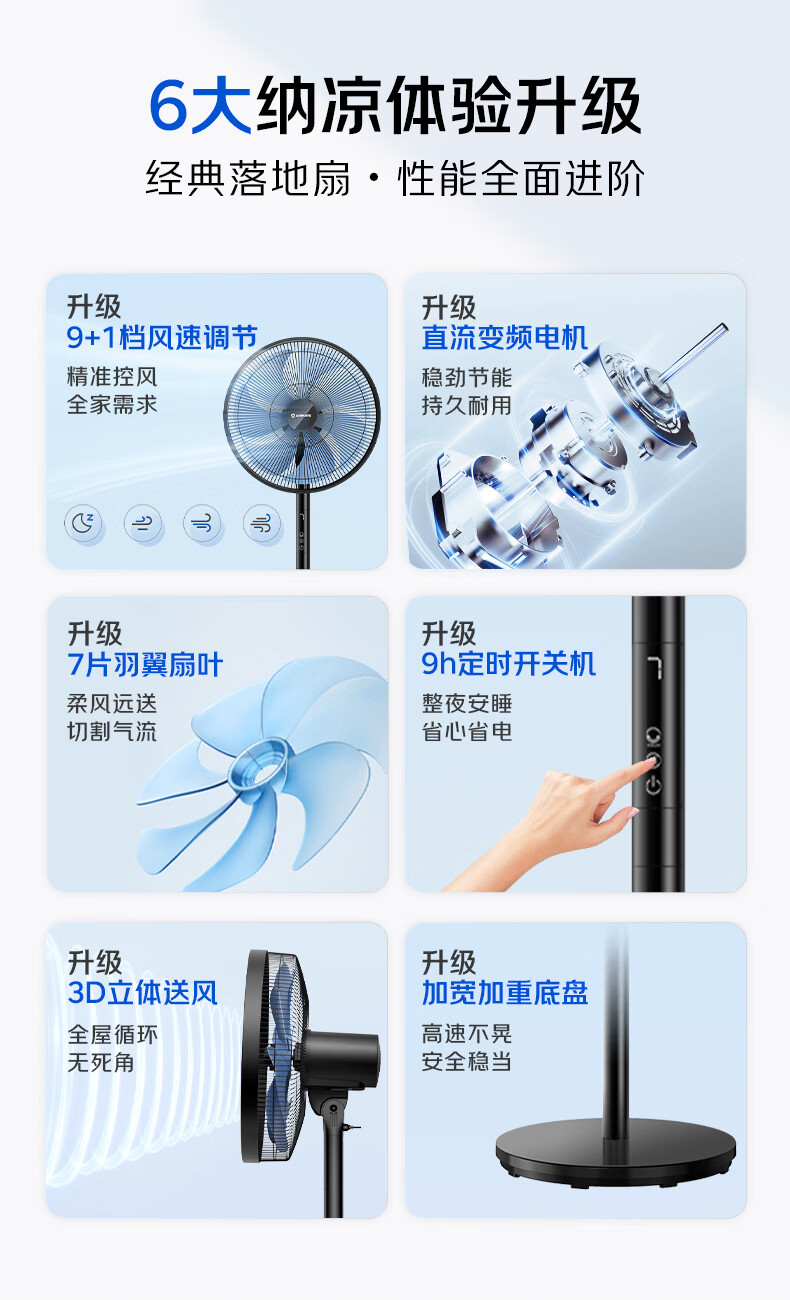 6大纳凉体验升级

经典落地扇·性能全面进阶

升级
9+1档风速调节
精准控风
全家需求

升级
直流变频电机
稳劲节能
持久耐用

升级
7片羽翼扇叶
柔风远送
切割气流

升级
9h定时开关机
整夜安睡
省心省电

升级
3D立体送风
全屋循环
无死角

升级
加宽加重底盘
高速不晃
安全稳当